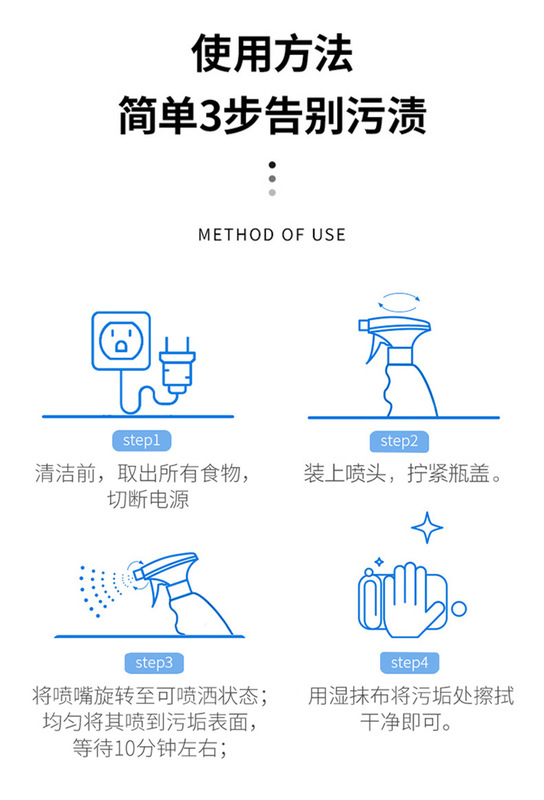 使用方法
简单3步告别污渍

METHOD OF USE

step1
清洁前，取出所有食物，切断电源

step2
装上喷头，拧紧瓶盖。

step3
将喷嘴旋转至可喷洒状态；均匀将其喷到污垢表面，等待10分钟左右；

step4
用湿抹布将污垢处擦拭干净即可。