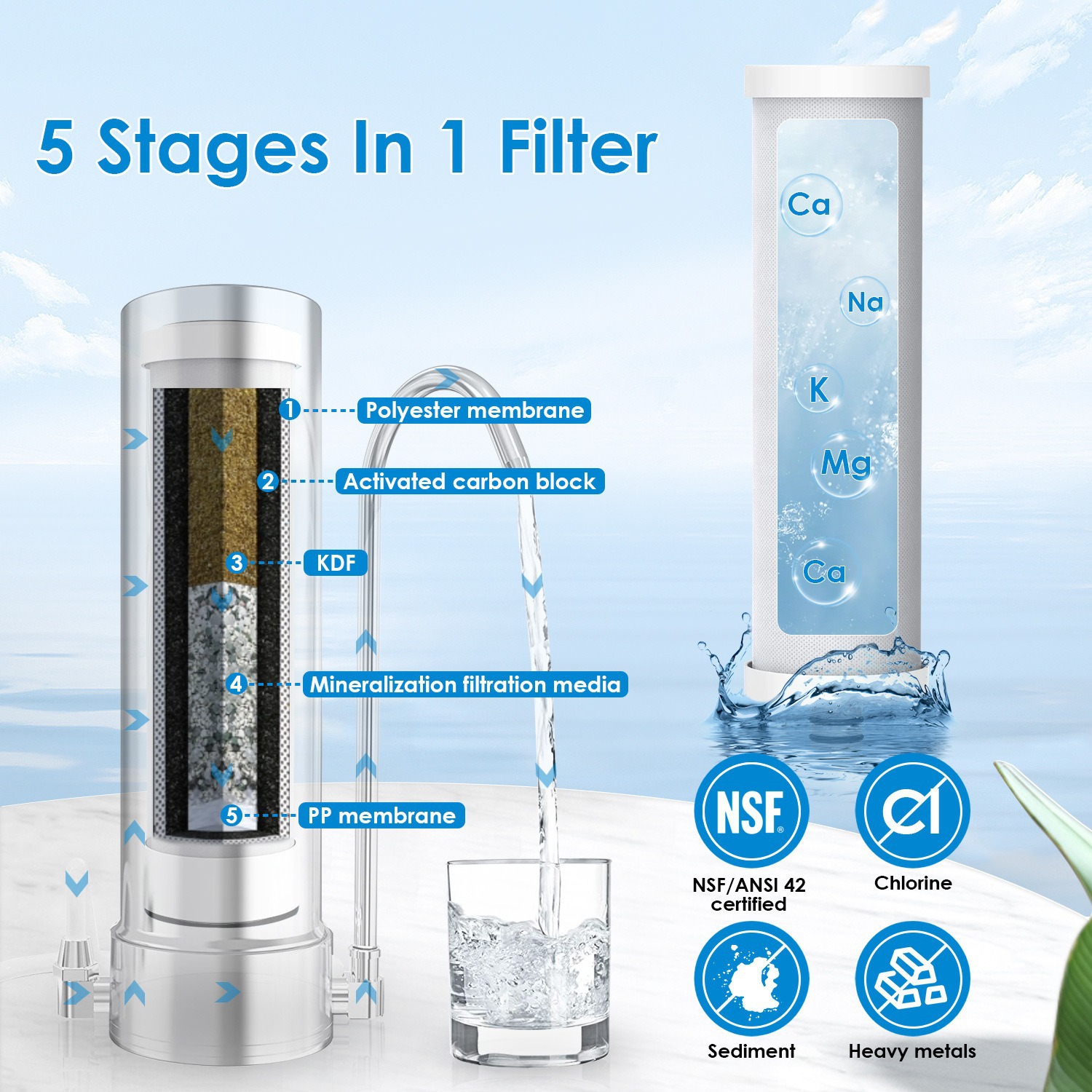 5 Stages In 1 Filter

1 Polyester membrane

2 Activated carbon block

3 KDF

4 Mineralization filtration media

5 PP membrane

Ca

Na

K

Mg

Ca

NSF

NSF/ANSI 42 certified

Cl

Chlorine

Sediment

Heavy metals