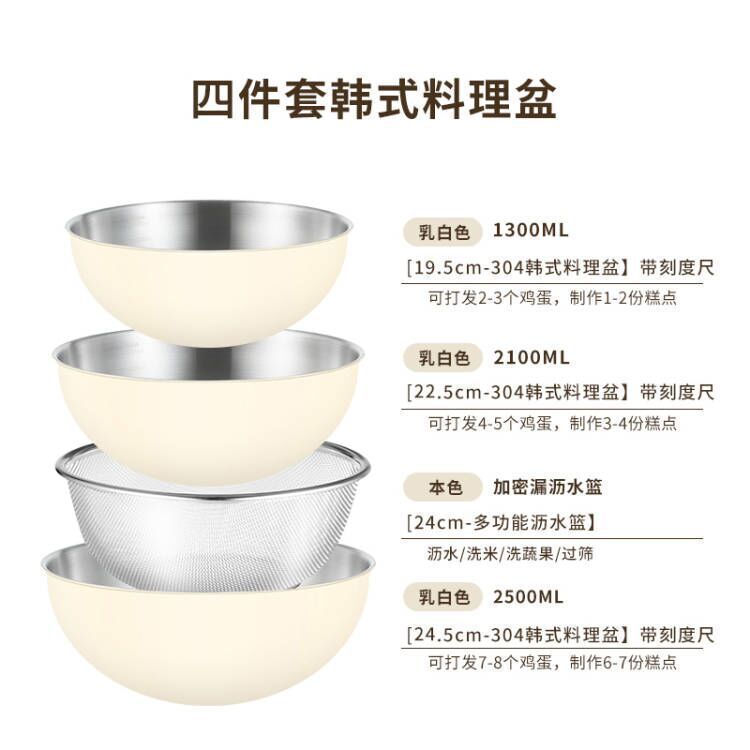 四件套韩式料理盆

乳白色 1300ML

[19.5cm-304韩式料理盆】带刻度尺

可打发2-3个鸡蛋，制作1-2份糕点

乳白色 2100ML

[22.5cm-304韩式料理盆】带刻度尺

可打发4-5个鸡蛋，制作3-4份糕点

本色 加密漏沥水篮

[24cm-多功能沥水篮】

沥水/洗米/洗蔬果/过筛

乳白色 2500ML

[24.5cm-304韩式料理盆】带刻度尺

可打发7-8个鸡蛋，制作6-7份糕点