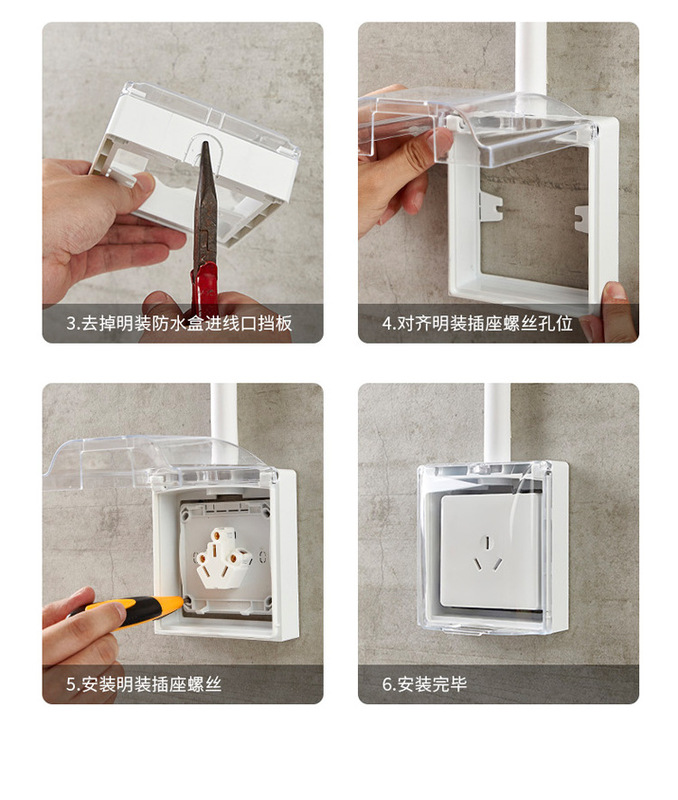 3.去掉明装防水盒进线口挡板

4.对齐明装插座螺丝孔位

5.安装明装插座螺丝

6.安装完毕