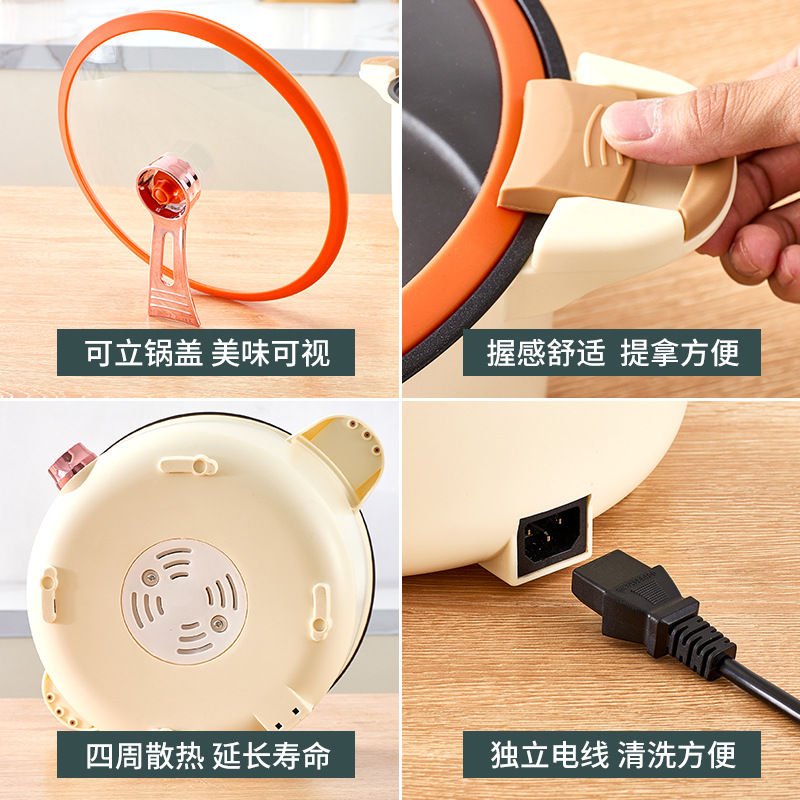 可立锅盖 美味可视

握感舒适 提拿方便

四周散热 延长寿命

独立电线 清洗方便