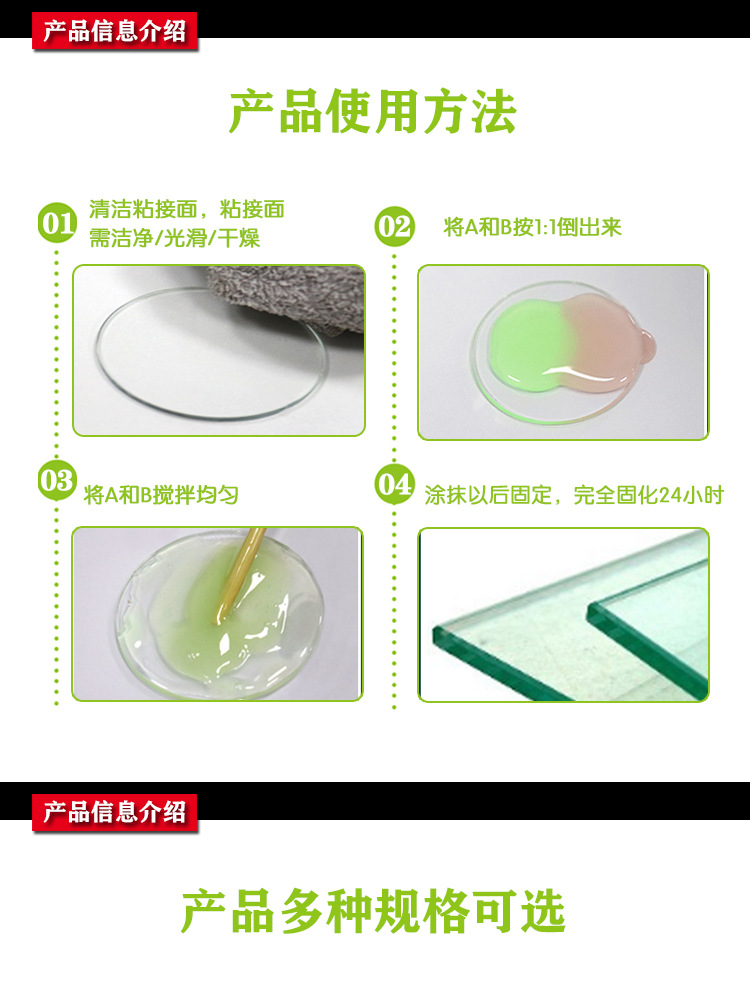 产品信息介绍

产品使用方法

01 清洁粘接面，粘接面需洁净/光滑/干燥

02 将A和B按1:1倒出来

03 将A和B搅拌均匀

04 涂抹以后固定，完全固化24小时

产品信息介绍

产品多种规格可选