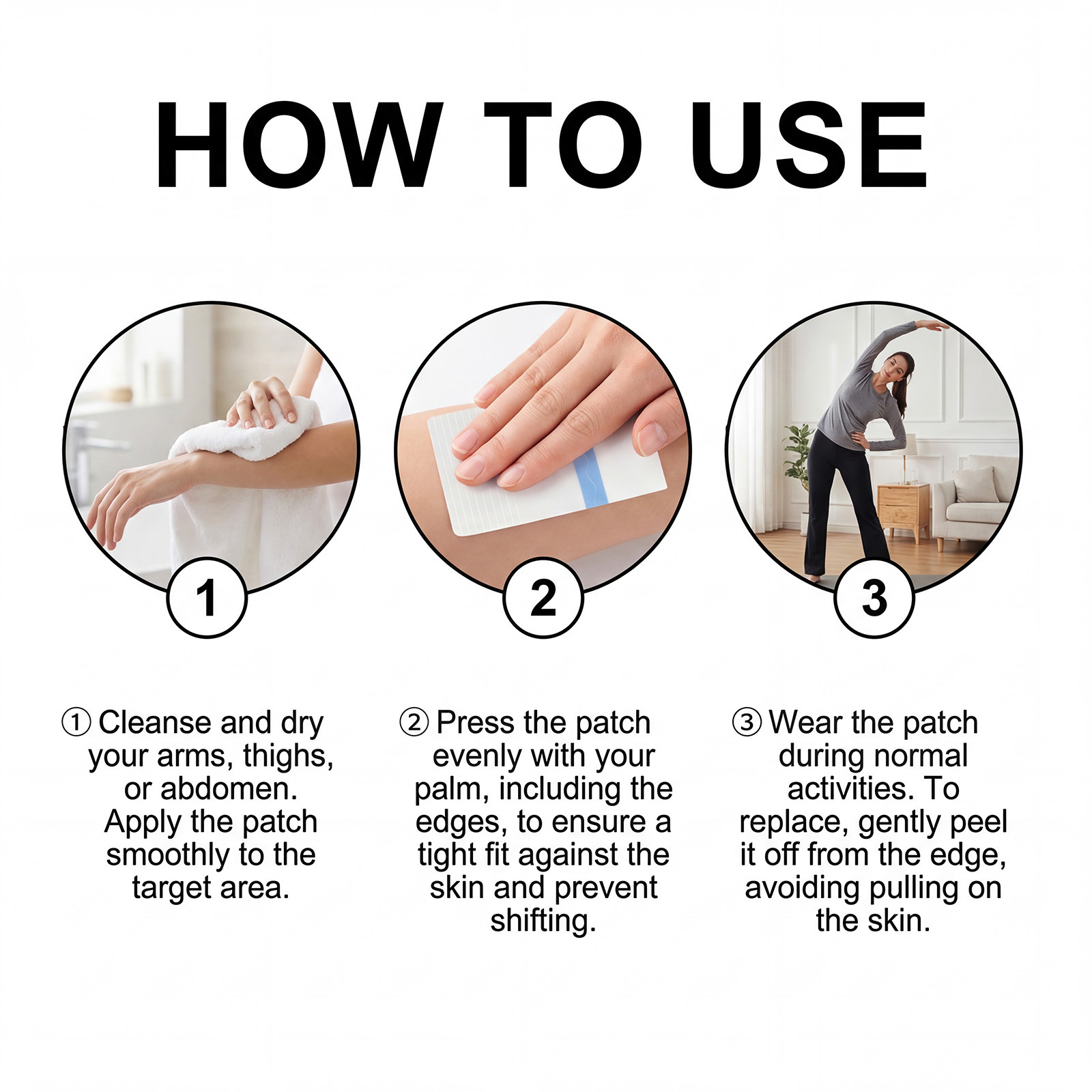 HOW TO USE

1

2

3

① Cleanse and dry your arms, thighs, or abdomen. Apply the patch smoothly to the target area.

② Press the patch evenly with your palm, including the edges, to ensure a tight fit against the skin and prevent shifting.

③ Wear the patch during normal activities. To replace, gently peel it off from the edge, avoiding pulling on the skin.