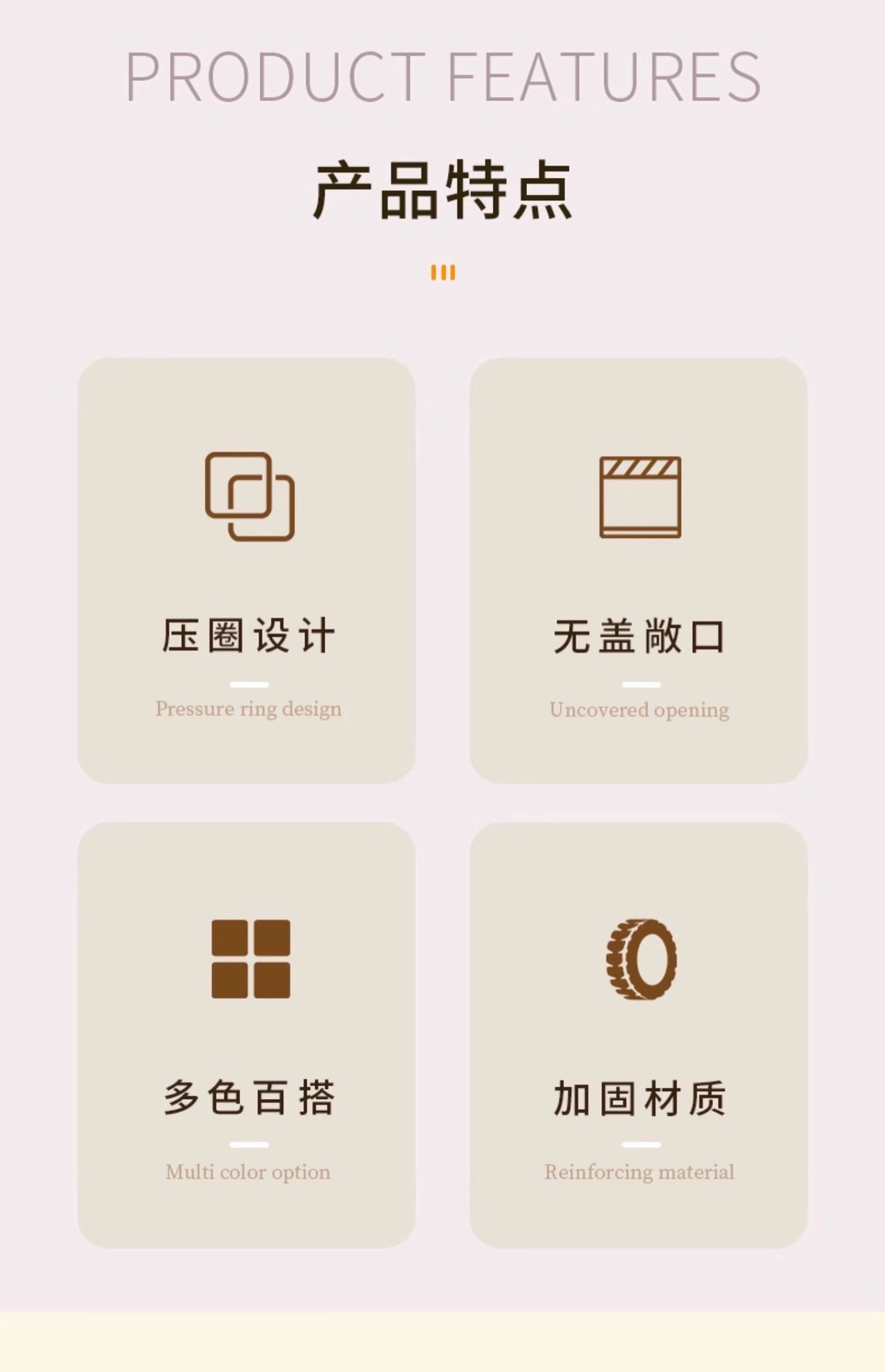 PRODUCT FEATURES

产品特点

压圈设计

Pressure ring design

无盖敞口

Uncovered opening

多色百搭

Multi color option

加固材质

Reinforcing material