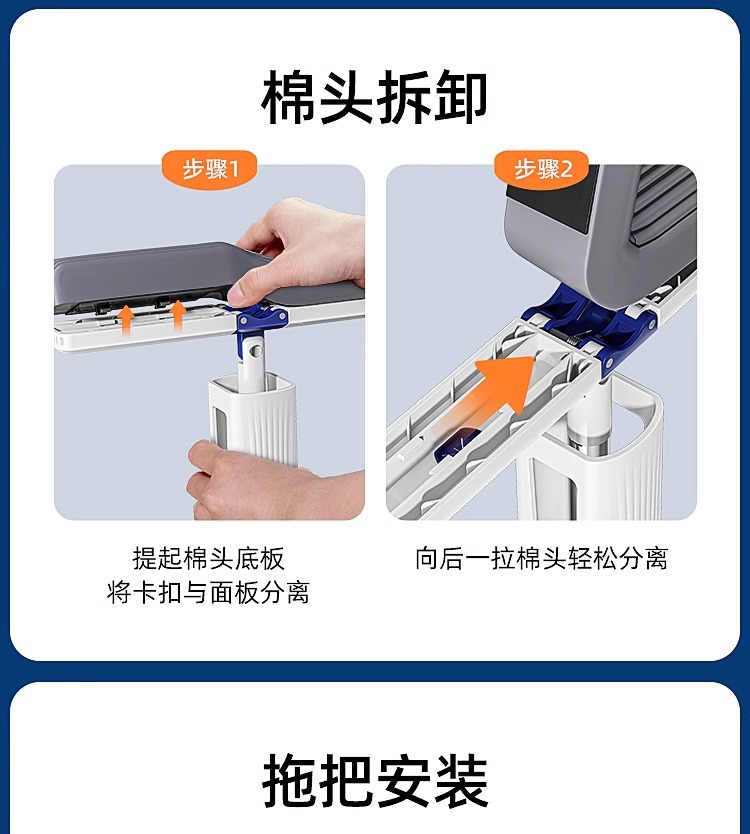 棉头拆卸

步骤1

提起棉头底板
将卡扣与面板分离

步骤2

向后一拉棉头轻松分离

拖把安装