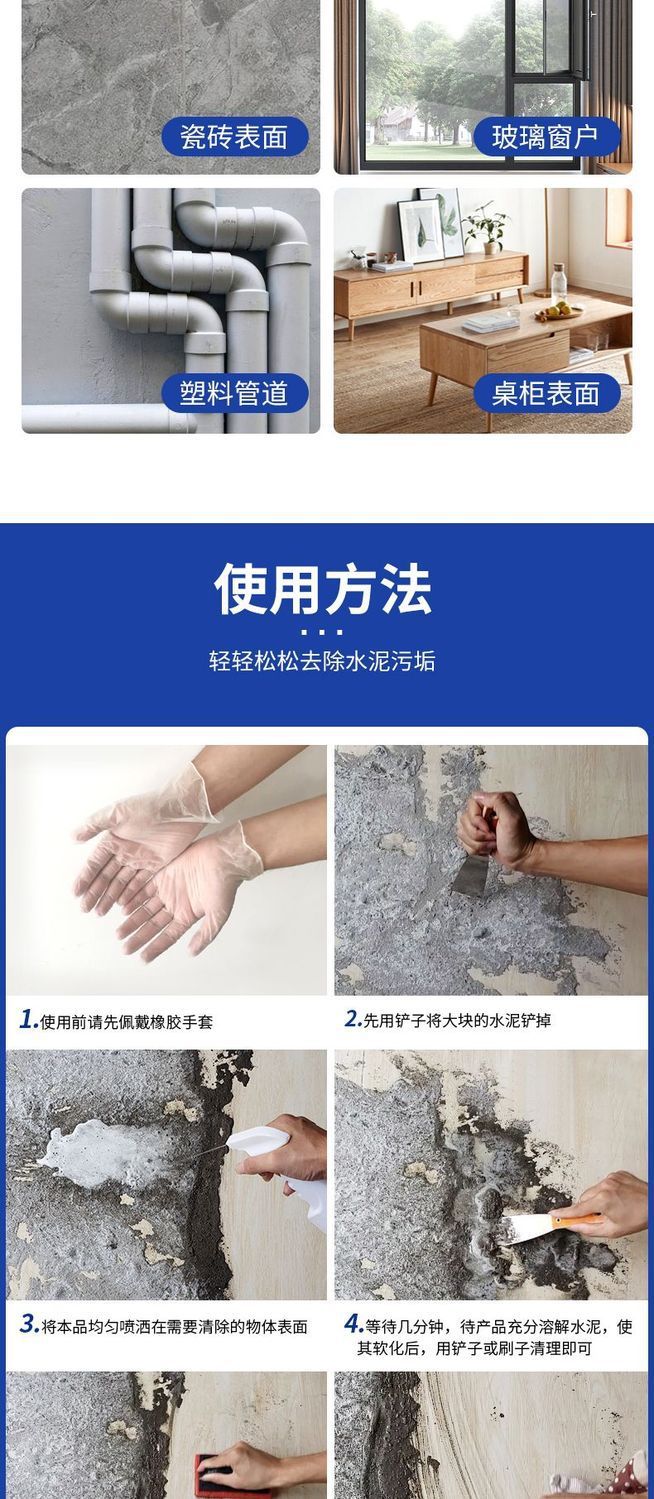 瓷砖表面

玻璃窗户

塑料管道

桌柜表面

使用方法

轻轻松松去除水泥污垢

1.使用前请先佩戴橡胶手套

2.先用铲子将大块的水泥铲掉

3.将本品均匀喷洒在需要清除的物体表面

4.等待几分钟，待产品充分溶解水泥，使其软化后，用铲子或刷子清理即可