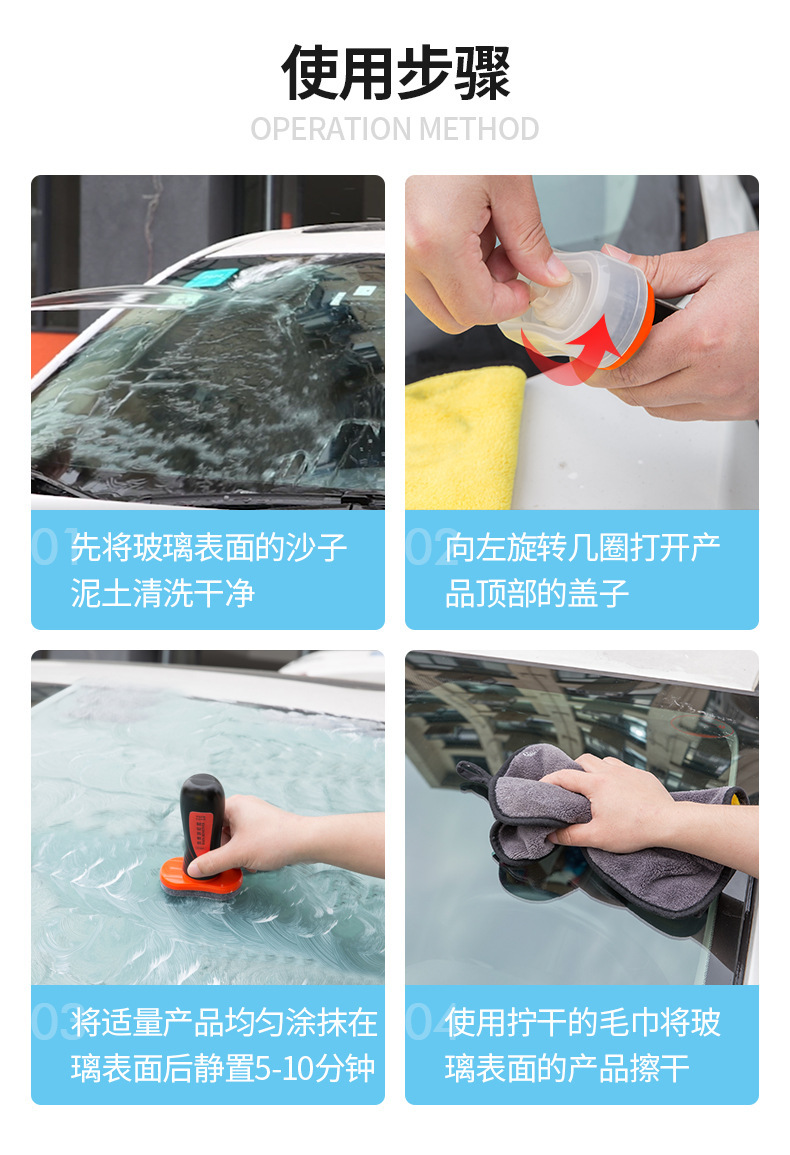 使用步骤

OPERATION METHOD

01 先将玻璃表面的沙子泥土清洗干净

02 向左旋转几圈打开产品顶部的盖子

03 将适量产品均匀涂抹在璃表面后静置5-10分钟

04 使用拧干的毛巾将玻璃表面的产品擦干