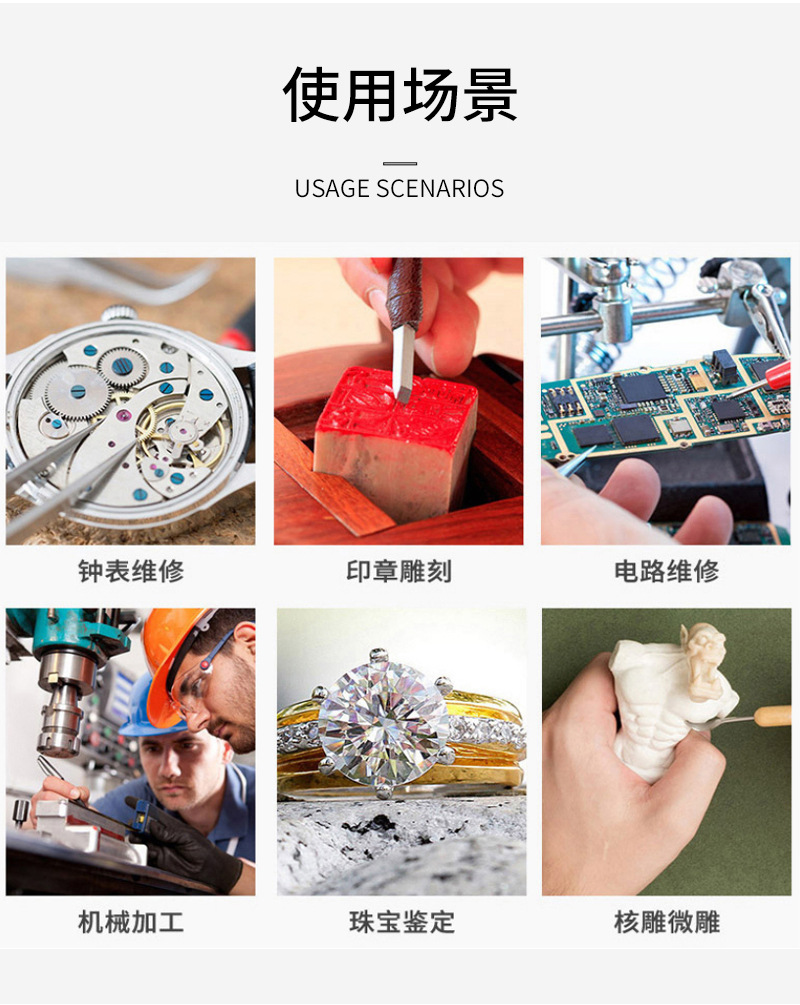 使用场景

USAGE SCENARIOS

钟表维修

印章雕刻

电路维修

机械加工

珠宝鉴定

核雕微雕