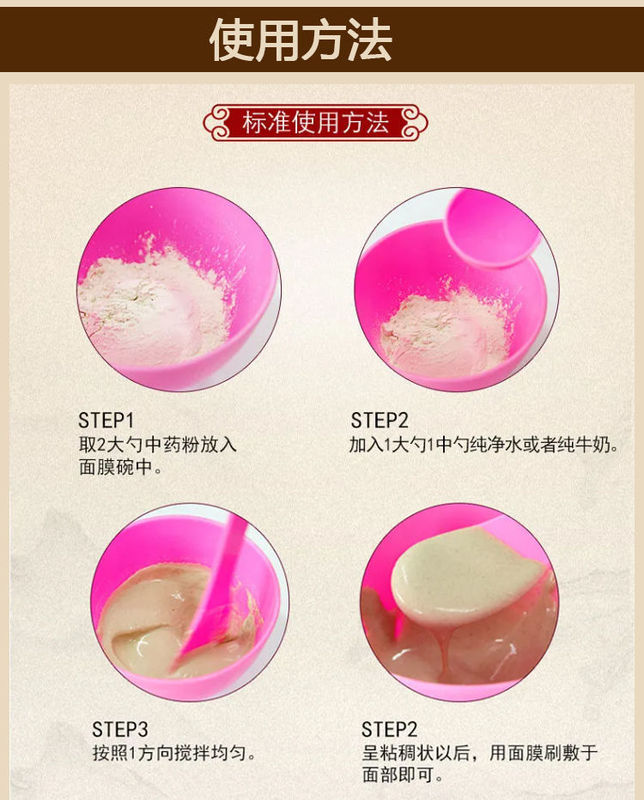 使用方法

标准使用方法

STEP1
取2大勺中药粉放入面膜碗中。

STEP2
加入1大勺1中勺纯净水或者纯牛奶。

STEP3
按照1方向搅拌均匀。

STEP2
呈粘稠状以后，用面膜刷敷于面部即可。