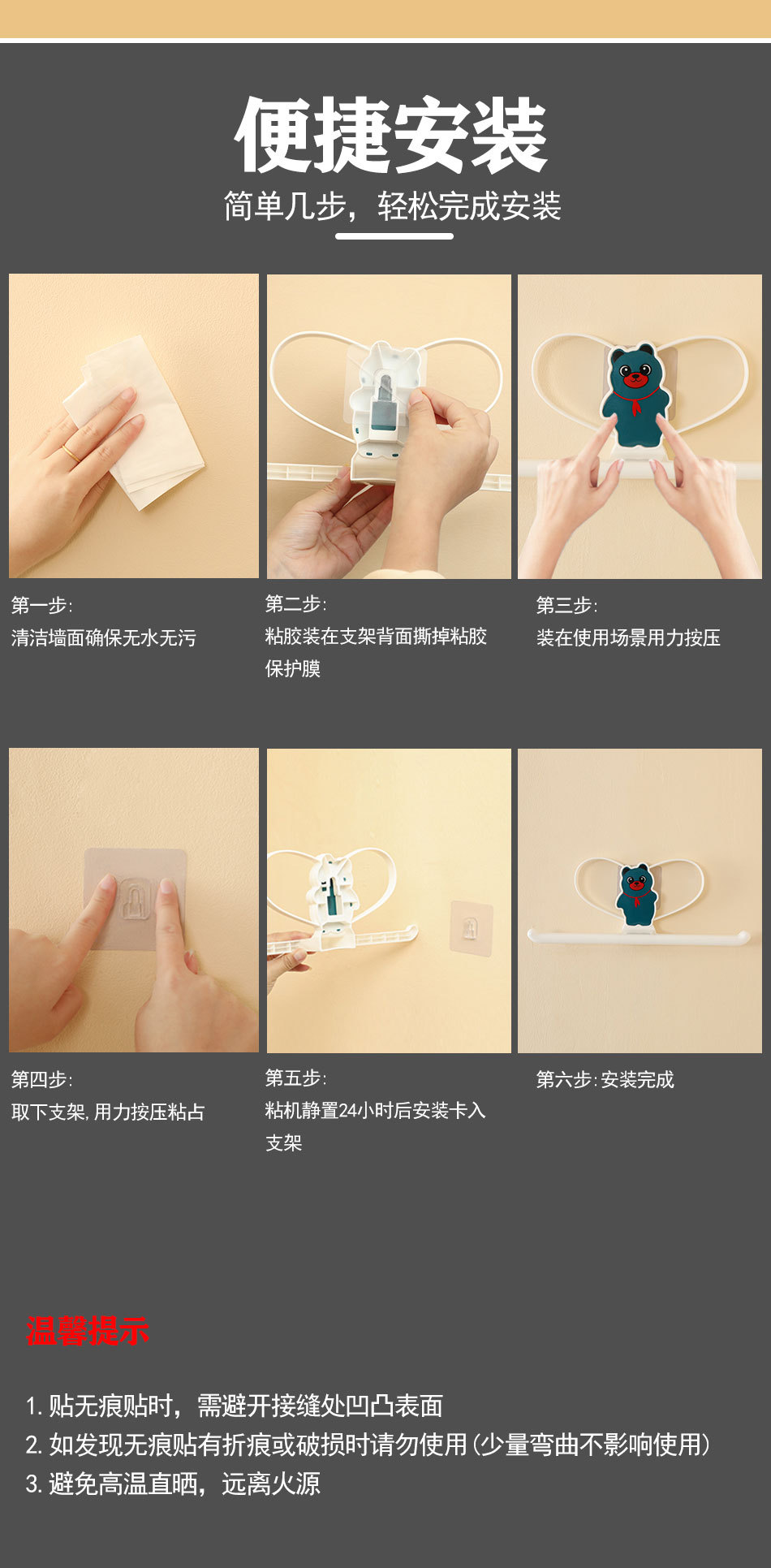 便捷安装

简单几步，轻松完成安装

第一步:
清洁墙面确保无水无污

第二步:
粘胶装在支架背面撕掉粘胶保护膜

第三步:
装在使用场景用力按压

第四步:
取下支架,用力按压粘占

第五步:
粘机静置24小时后安装卡入支架

第六步:安装完成

温馨提示

1. 贴无痕贴时，需避开接缝处凹凸表面
2. 如发现无痕贴有折痕或破损时请勿使用(少量弯曲不影响使用)
3. 避免高温直晒，远离火源