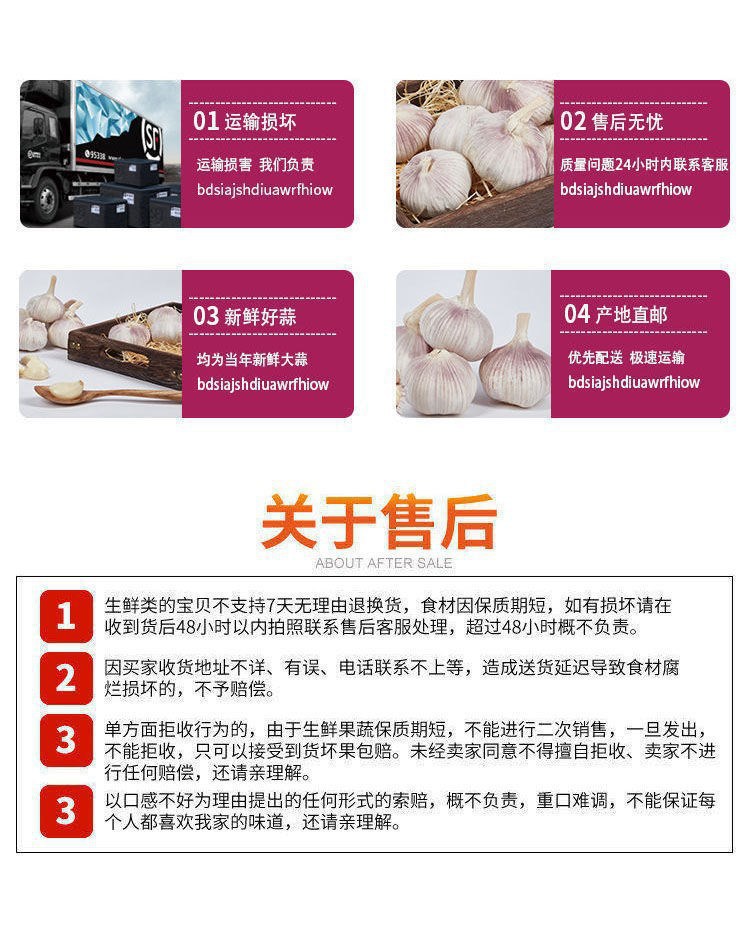 95338
SF

01 运输损坏

运输损害 我们负责

bdsiajshdiuawrfhiow

02 售后无忧

质量问题24小时内联系客服

bdsiajshdiuawrfhiow

03 新鲜好蒜

均为当年新鲜大蒜

bdsiajshdiuawrfhiow

04 产地直邮

优先配送 极速运输

bdsiajshdiuawrfhiow

关于售后

ABOUT AFTER SALE

1 生鲜类的宝贝不支持7天无理由退换货，食材因保质期短，如有损坏请在收到货后48小时以内拍照联系售后客服处理，超过48小时概不负责。

2 因买家收货地址不详、有误、电话联系不上等，造成送货延迟导致食材腐烂损坏的，不予赔偿。

3 单方面拒收行为的，由于生鲜果蔬保质期短，不能进行二次销售，一旦发出，不能拒收，只可以接受到货坏果包赔。未经卖家同意不得擅自拒收、卖家不进行任何赔偿，还请亲理解。

3 以口感不好为理由提出的任何形式的索赔，概不负责，重口难调，不能保证每个人都喜欢我家的味道，还请亲理解。