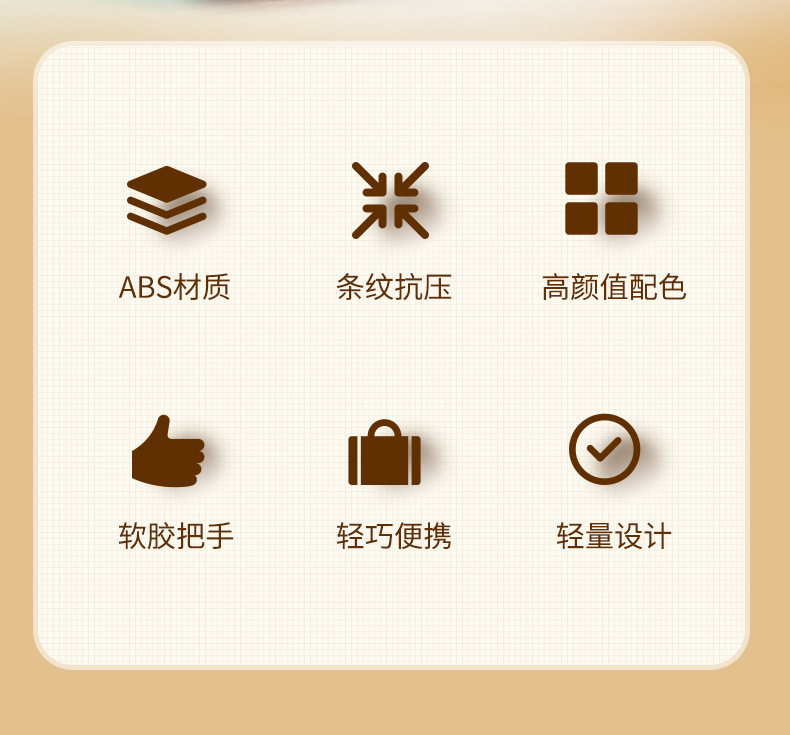 ABS材质

条纹抗压

高颜值配色

软胶把手

轻巧便携

轻量设计