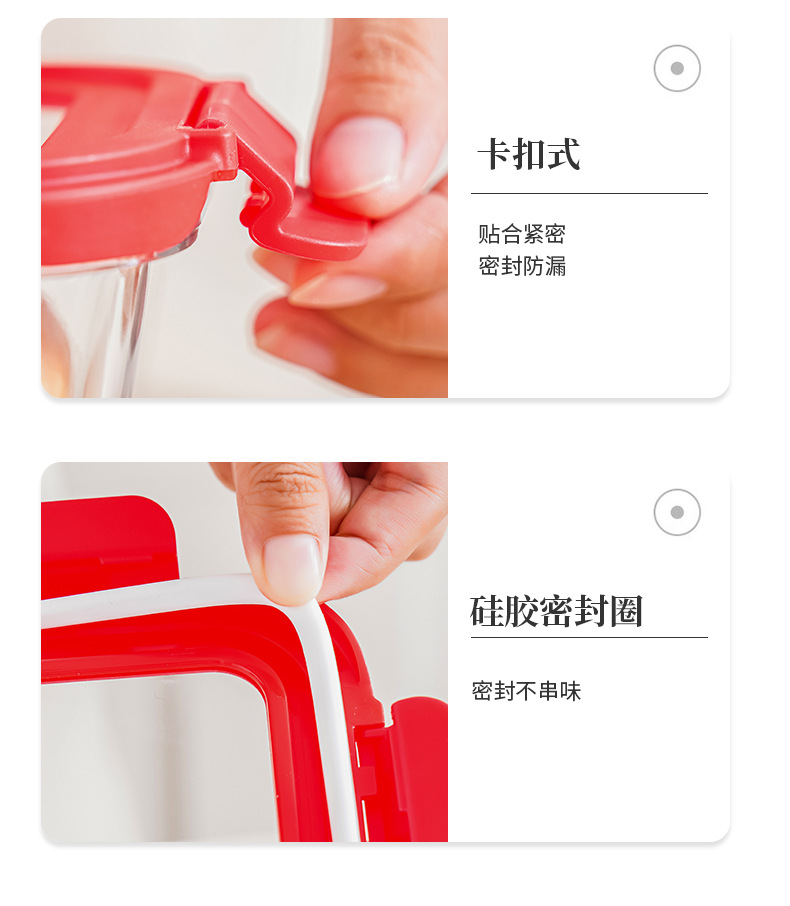 卡扣式

贴合紧密
密封防漏

硅胶密封圈

密封不串味