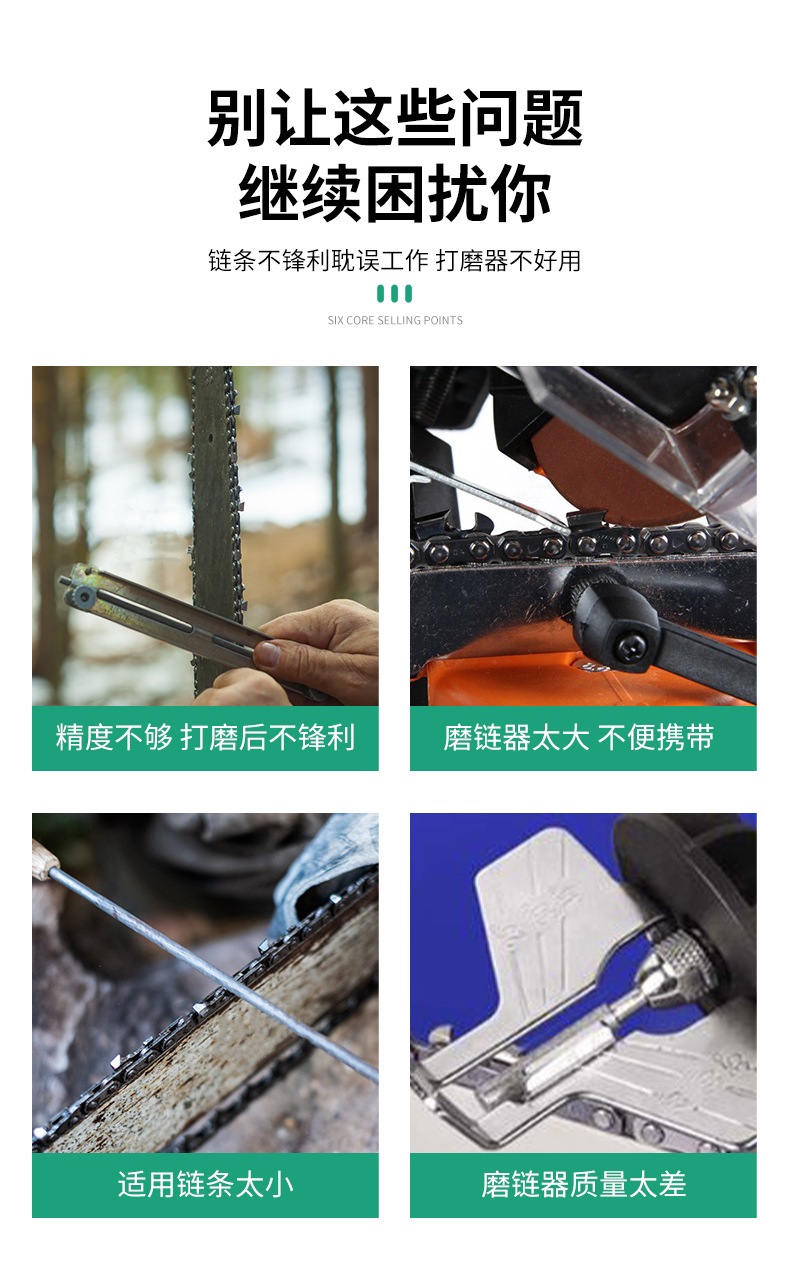 别让这些问题
继续困扰你

链条不锋利耽误工作 打磨器不好用

SIX CORE SELLING POINTS

精度不够 打磨后不锋利

磨链器太大 不便携带

适用链条太小

磨链器质量太差