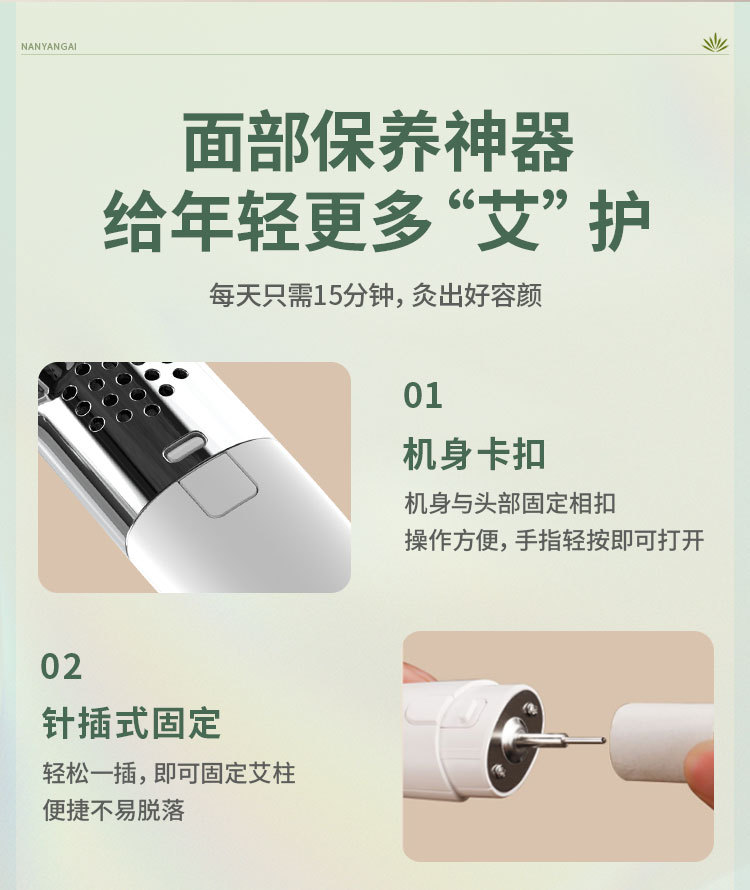 NANYANGAI

面部保养神器
给年轻更多“艾”护

每天只需15分钟，灸出好容颜

01
机身卡扣
机身与头部固定相扣
操作方便，手指轻按即可打开

02
针插式固定
轻松一插，即可固定艾柱
便捷不易脱落