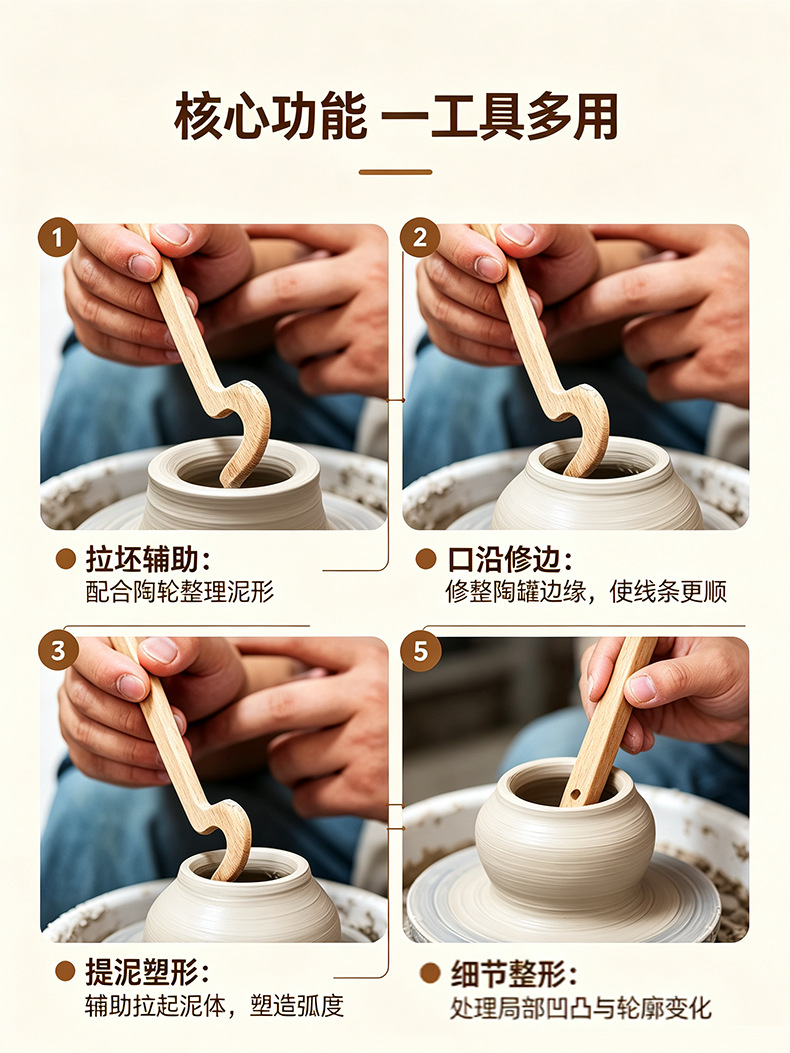 核心功能 一工具多用

1

拉坯辅助:
配合陶轮整理泥形

2

口沿修边:
修整陶罐边缘，使线条更顺

3

提泥塑形:
辅助拉起泥体，塑造弧度

5

细节整形:
处理局部凹凸与轮廓变化