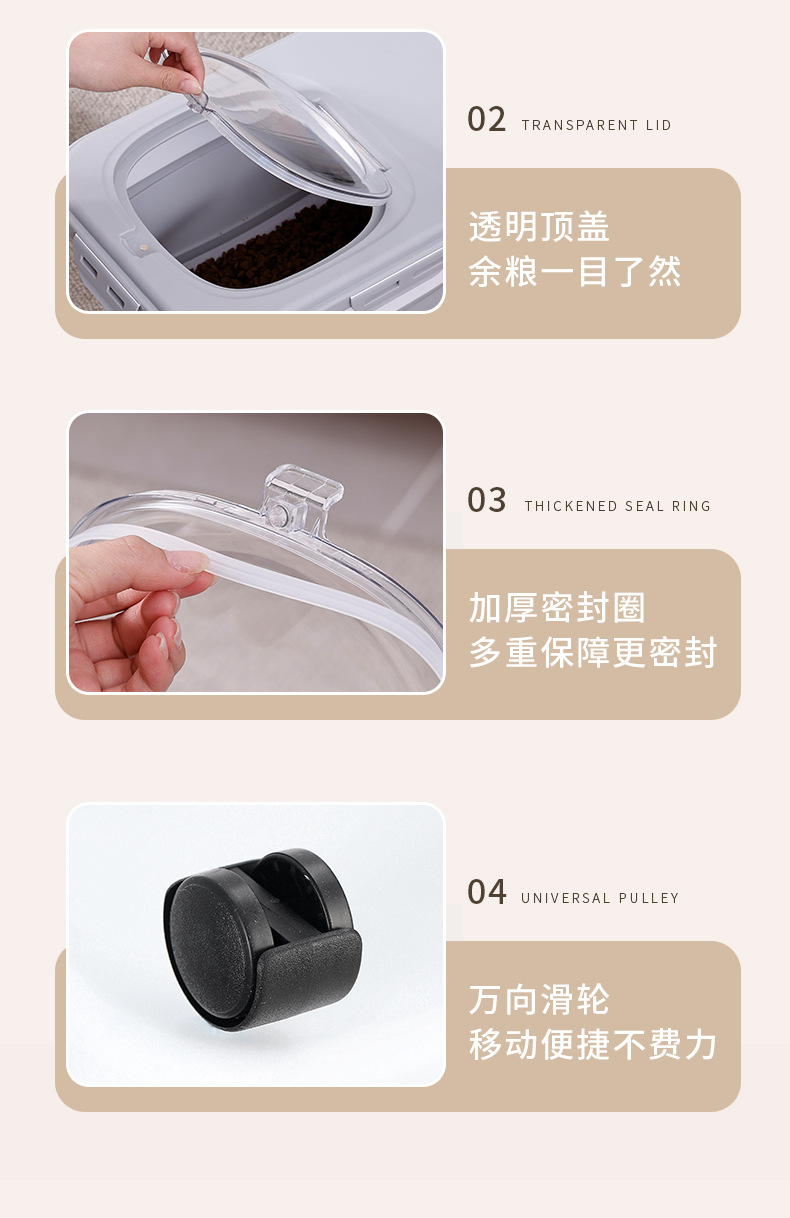 02 TRANSPARENT LID

透明顶盖
余粮一目了然

03 THICKENED SEAL RING

加厚密封圈
多重保障更密封

04 UNIVERSAL PULLEY

万向滑轮
移动便捷不费力