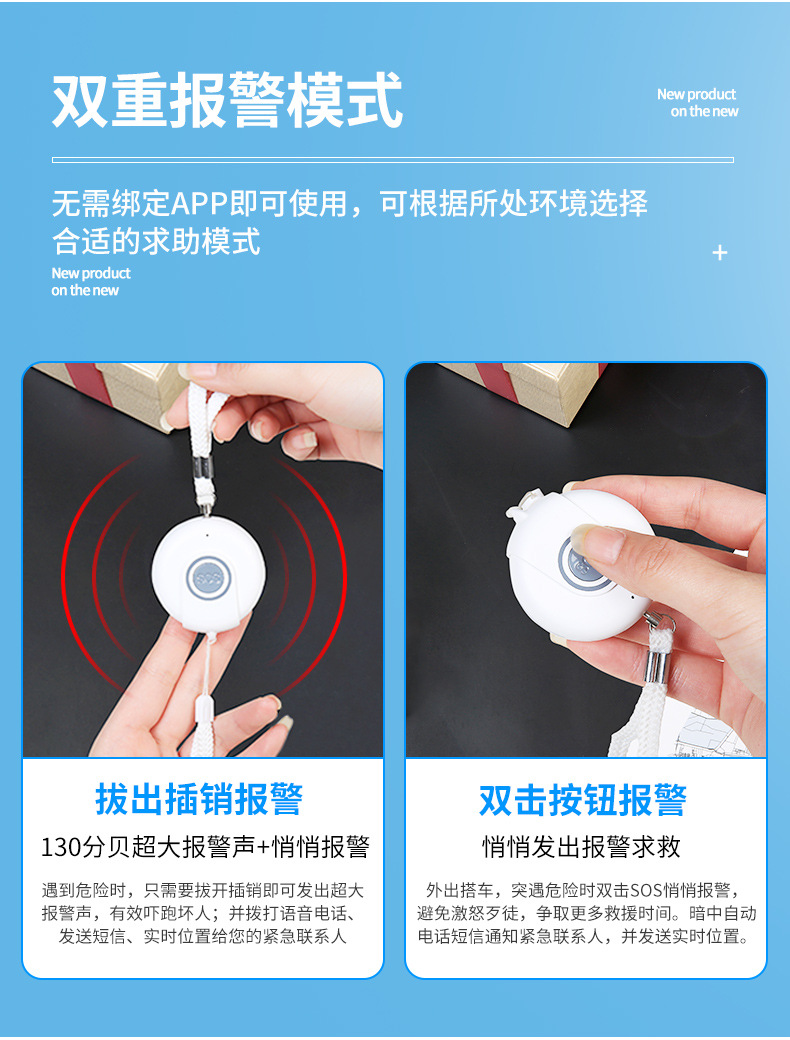 双重报警模式

New product
on the new

无需绑定APP即可使用，可根据所处环境选择合适的求助模式

New product
on the new

+

SOS

拔出插销报警

130分贝超大报警声+悄悄报警

遇到危险时，只需要拔开插销即可发出超大报警声，有效吓跑坏人；并拨打语音电话、发送短信、实时位置给您的紧急联系人

双击按钮报警

悄悄发出报警求救

外出搭车，突遇危险时双击SOS悄悄报警，避免激怒歹徒，争取更多救援时间。暗中自动电话短信通知紧急联系人，并发送实时位置。