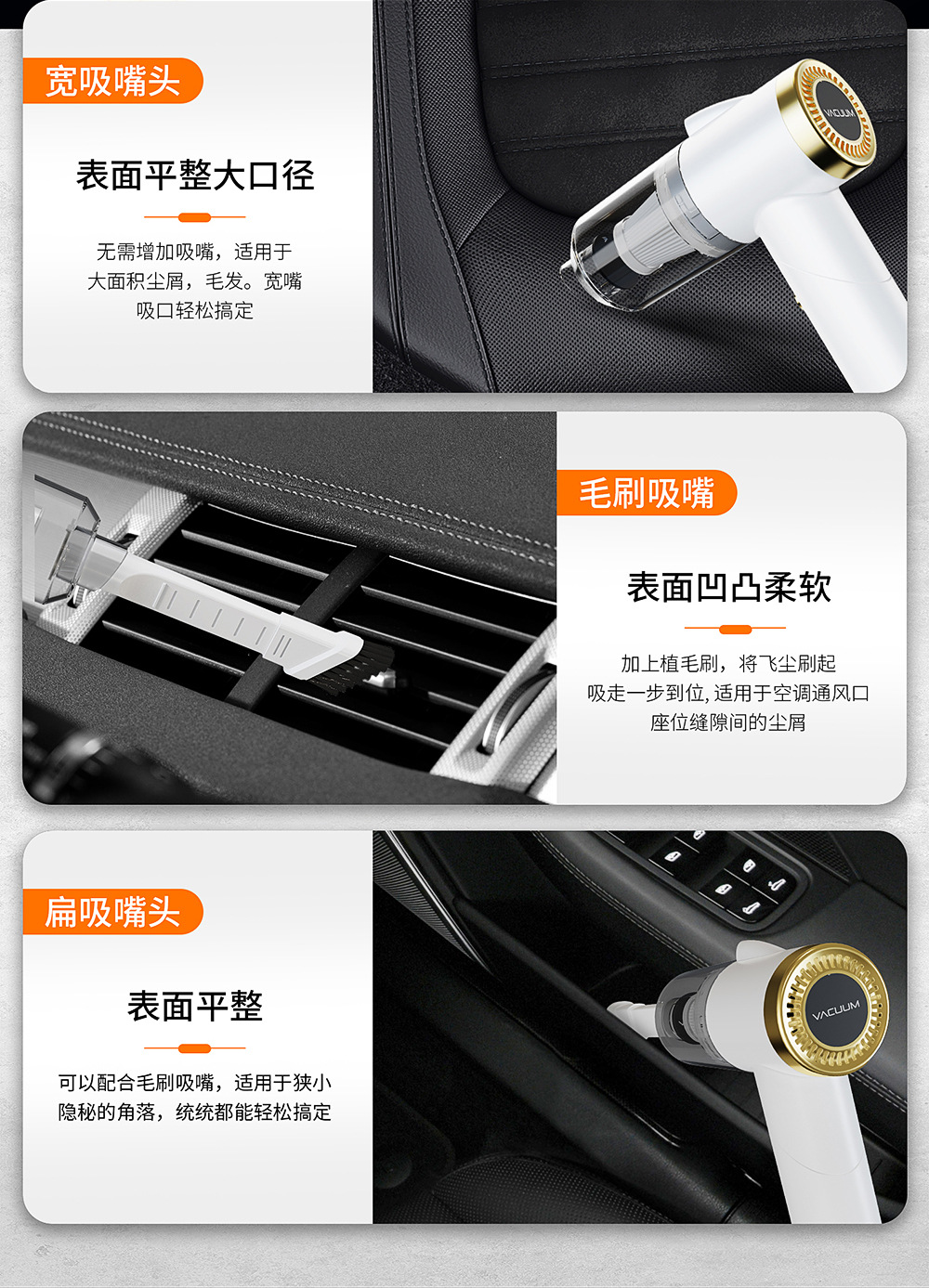 宽吸嘴头

表面平整大口径

无需增加吸嘴，适用于大面积尘屑，毛发。宽嘴吸口轻松搞定

VACUUM

毛刷吸嘴

表面凹凸柔软

加上植毛刷，将飞尘刷起吸走一步到位, 适用于空调通风口座位缝隙间的尘屑

扁吸嘴头

表面平整

可以配合毛刷吸嘴，适用于狭小隐秘的角落，统统都能轻松搞定

VACUUM