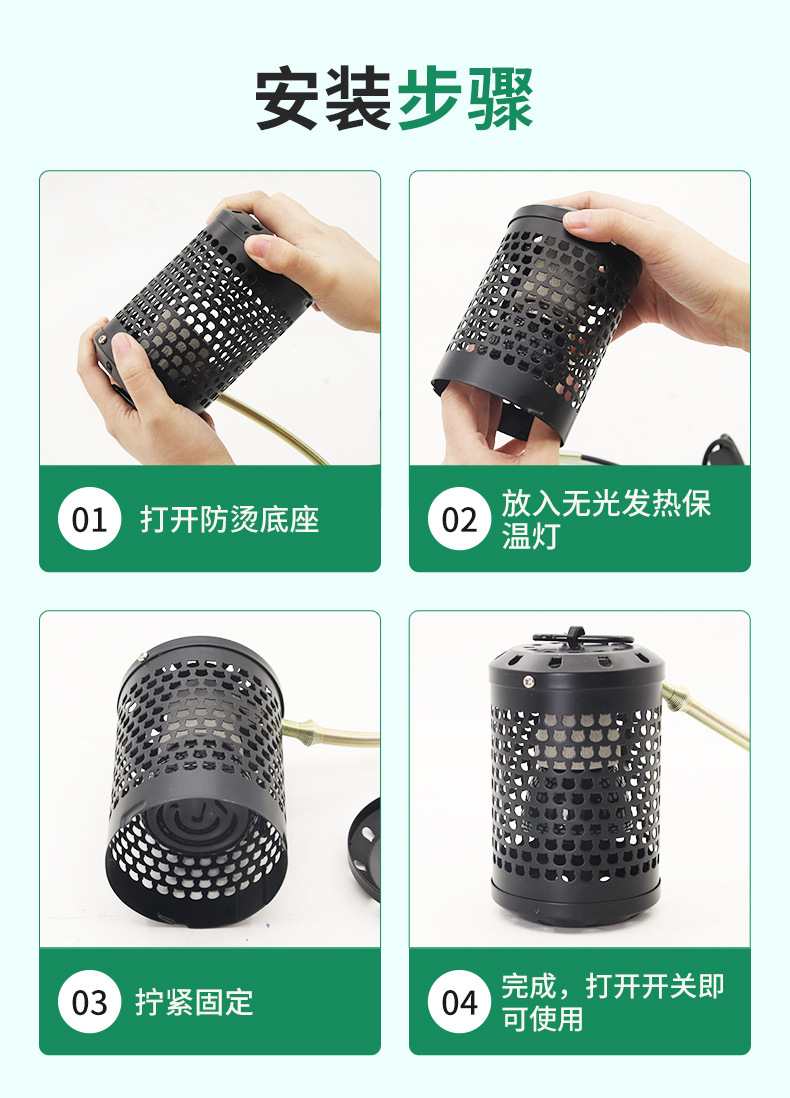 安装步骤

01 打开防烫底座

02 放入无光发热保温灯

03 拧紧固定

04 完成，打开开关即可使用