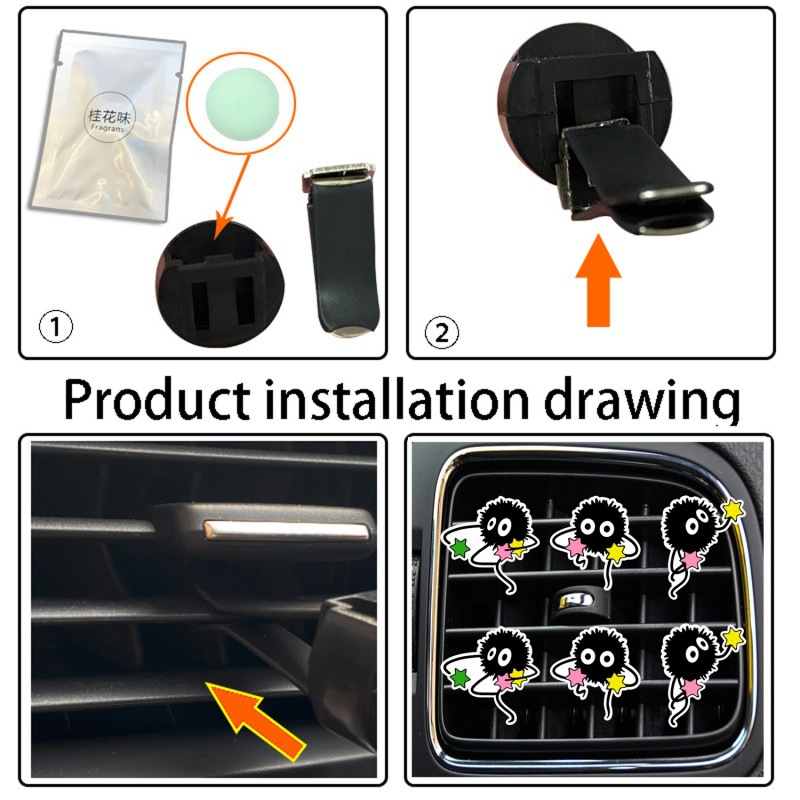 桂花味
Fragrans

①

②

Product installation drawing