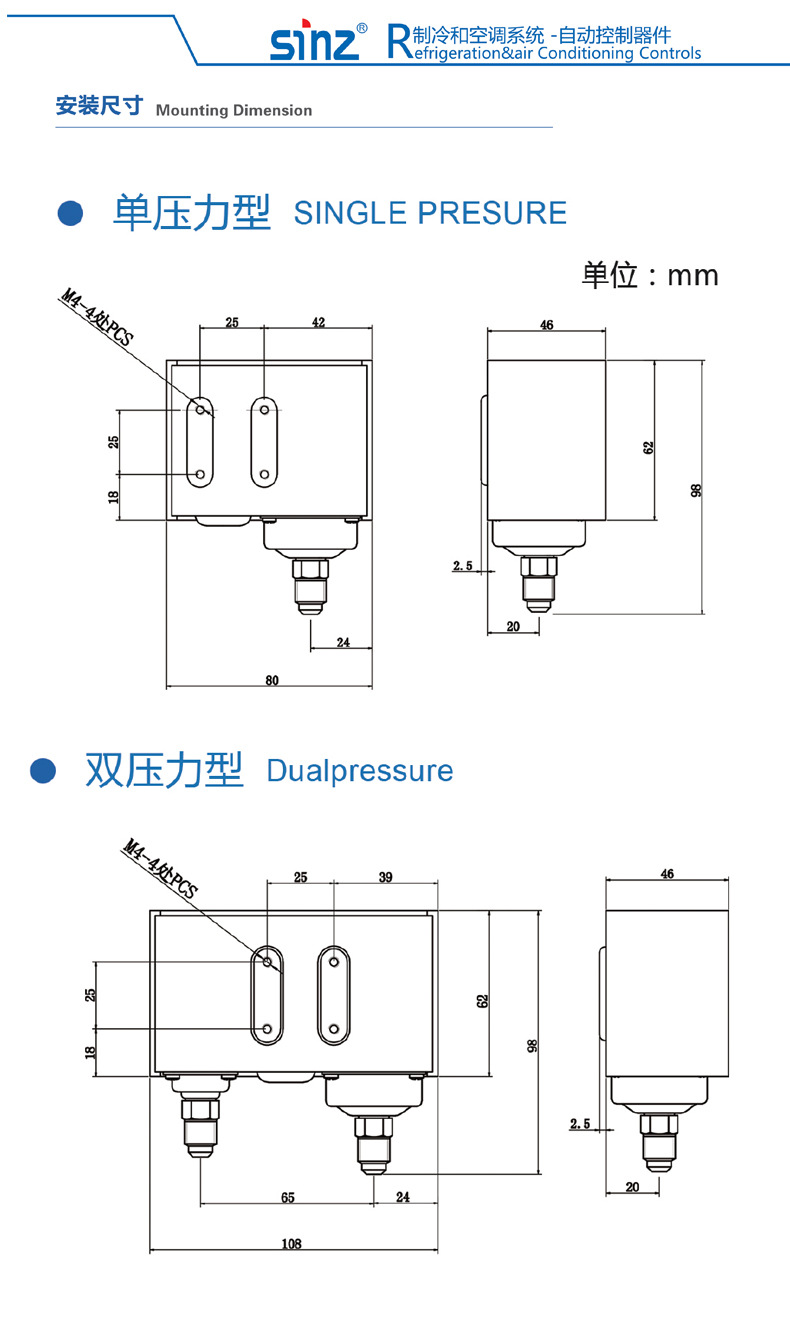 sinz® R制冷和空调系统 -自动控制器件
Refrigeration&air Conditioning Controls

安装尺寸 Mounting Dimension

单压力型 SINGLE PRESURE

单位：mm

M4-4处PCS

25 42

25

18

24

80

46

62

98

2.5

20

双压力型 Dualpressure

M4-4处PCS

25 39

25

18

62

98

65 24

108

46

2.5

20