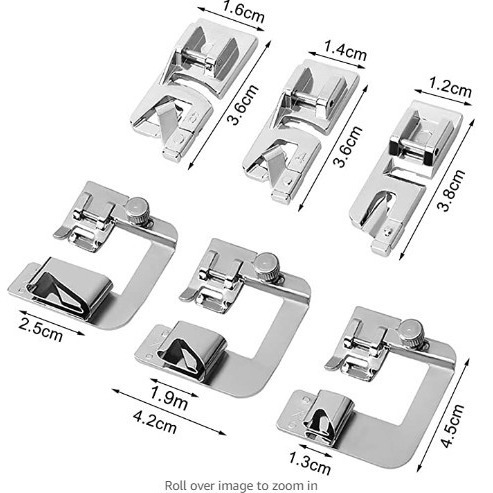 1.6cm
3.6cm
1.4cm
3.6cm
1.2cm
3.8cm
2.5cm
1.9m
4.2cm
1.3cm
4.5cm
Roll over image to zoom in