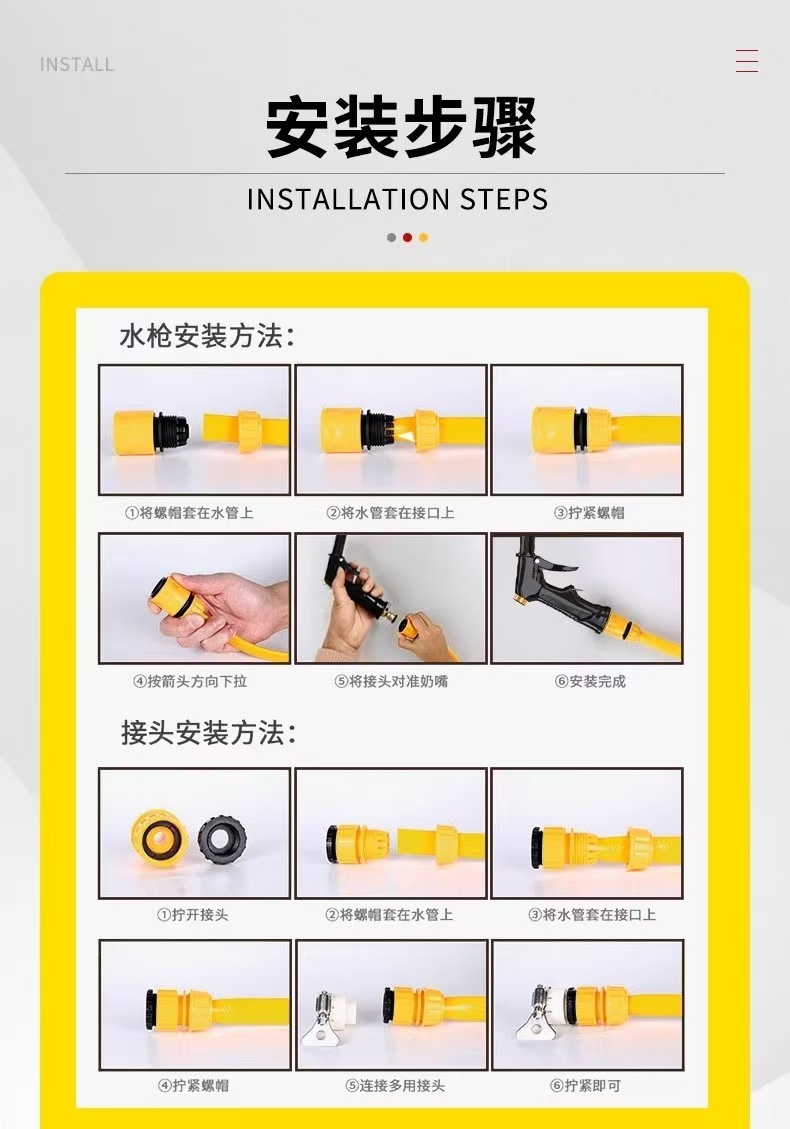 INSTALL

安装步骤

INSTALLATION STEPS

水枪安装方法：

①将螺帽套在水管上

②将水管套在接口上

③拧紧螺帽

④按箭头方向下拉

⑤将接头对准奶嘴

⑥安装完成

接头安装方法：

①拧开接头

②将螺帽套在水管上

③将水管套在接口上

④拧紧螺帽

⑤连接多用接头

⑥拧紧即可