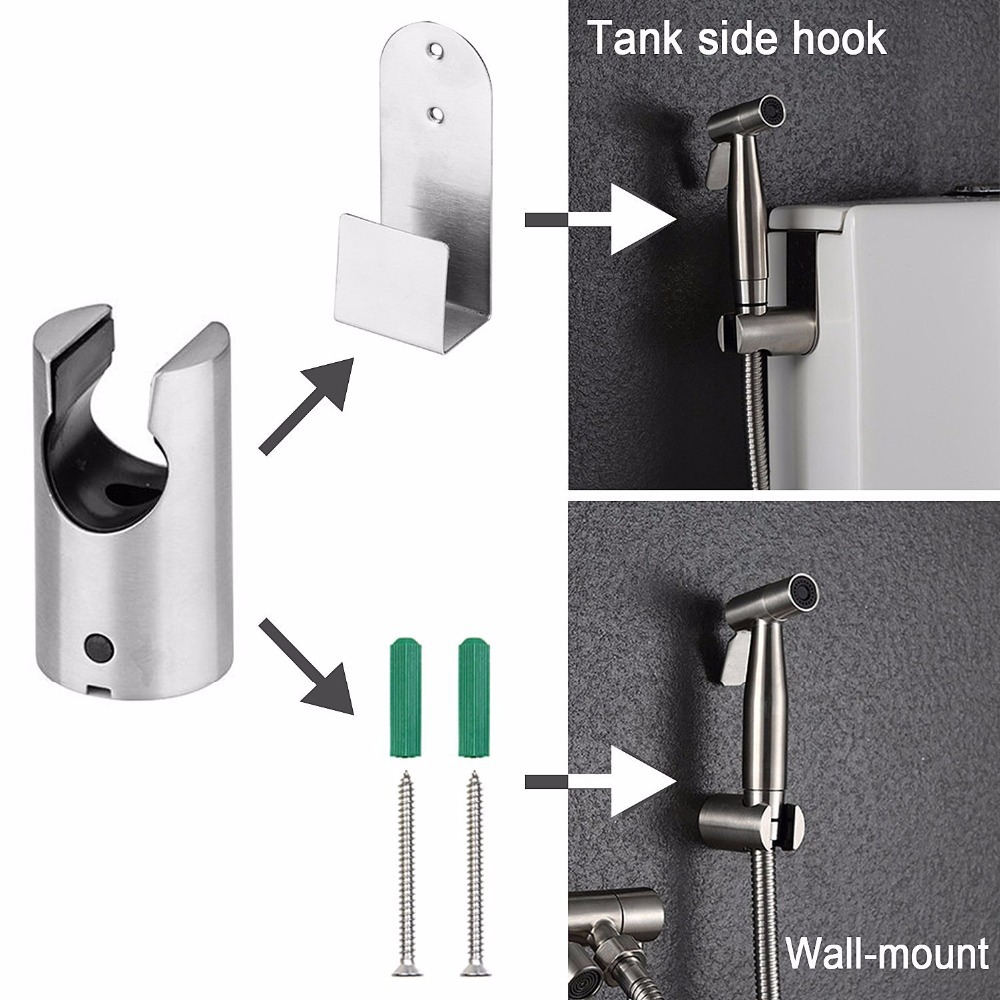 Tank side hook

Wall-mount