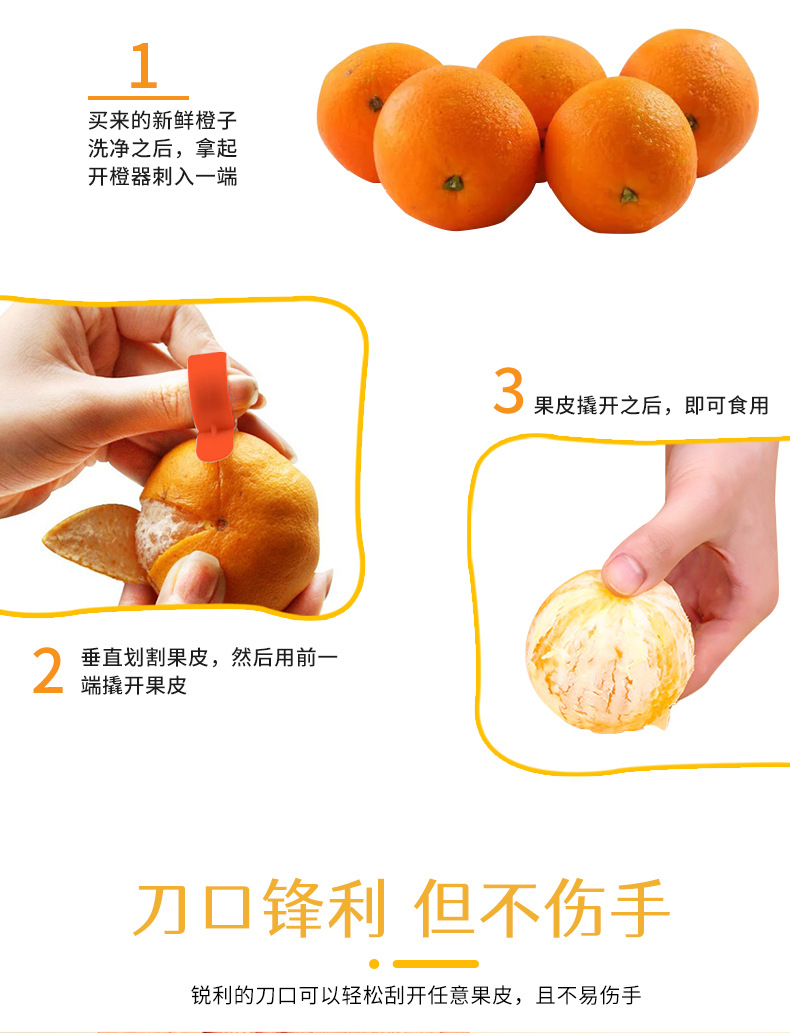 1

买来的新鲜橙子洗净之后，拿起开橙器刺入一端

3 果皮撬开之后，即可食用

2 垂直划割果皮，然后用前一端撬开果皮

刀口锋利 但不伤手

锐利的刀口可以轻松刮开任意果皮，且不易伤手