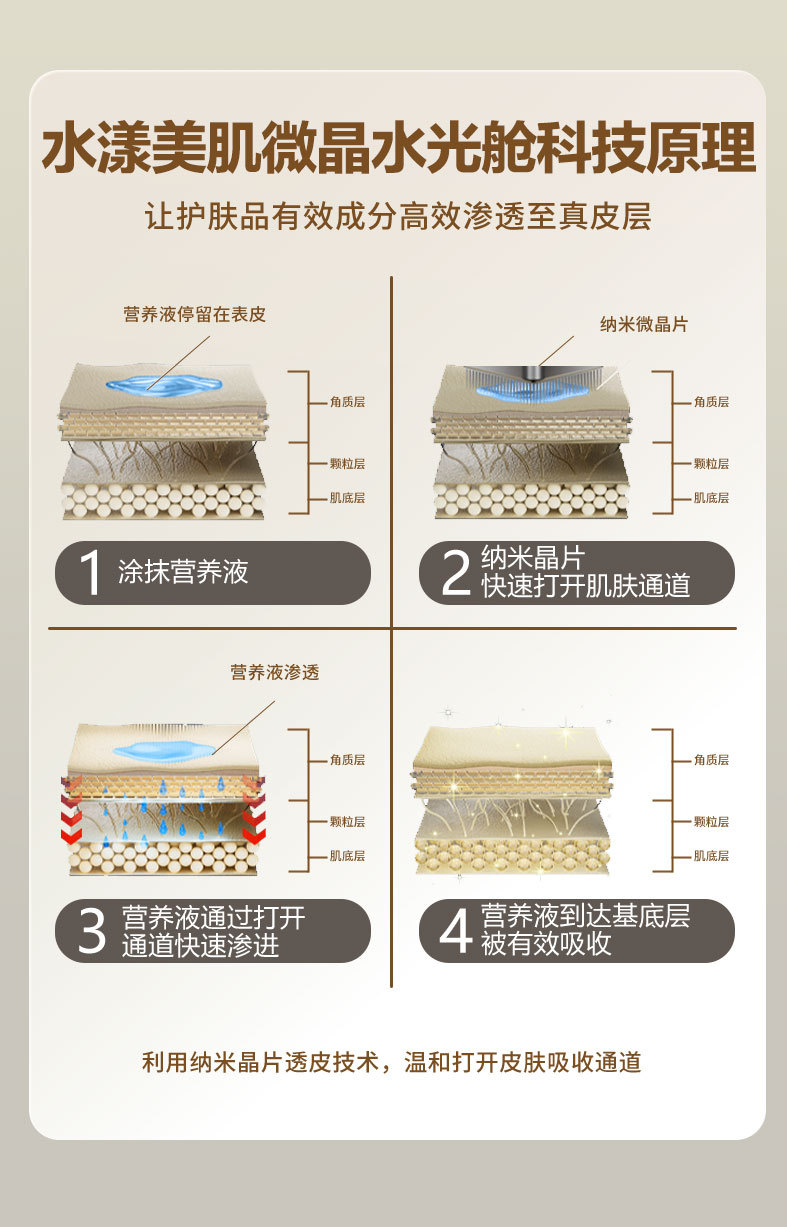 水漾美肌微晶水光舱科技原理

让护肤品有效成分高效渗透至真皮层

营养液停留在表皮

角质层
颗粒层
肌底层

1 涂抹营养液

纳米微晶片

角质层
颗粒层
肌底层

2 纳米晶片
快速打开肌肤通道

营养液渗透

角质层
颗粒层
肌底层

3 营养液通过打开
通道快速渗进

角质层
颗粒层
肌底层

4 营养液到达基底层
被有效吸收

利用纳米晶片透皮技术，温和打开皮肤吸收通道