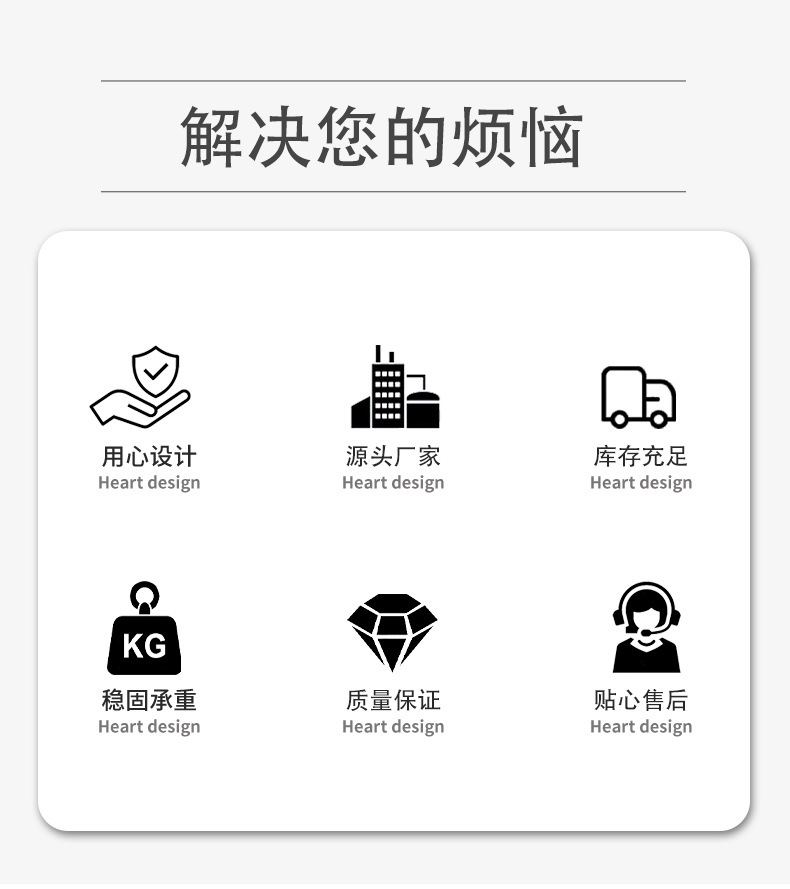 解决您的烦恼

用心设计
Heart design

源头厂家
Heart design

库存充足
Heart design

KG

稳固承重
Heart design

质量保证
Heart design

贴心售后
Heart design