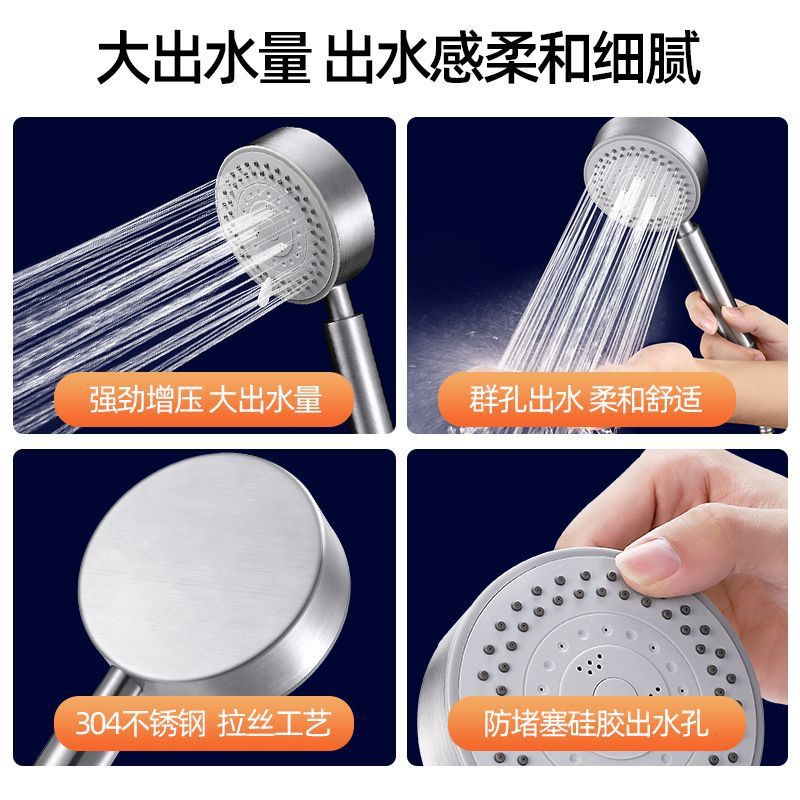 大出水量 出水感柔和细腻

强劲增压 大出水量

群孔出水 柔和舒适

304不锈钢 拉丝工艺

防堵塞硅胶出水孔