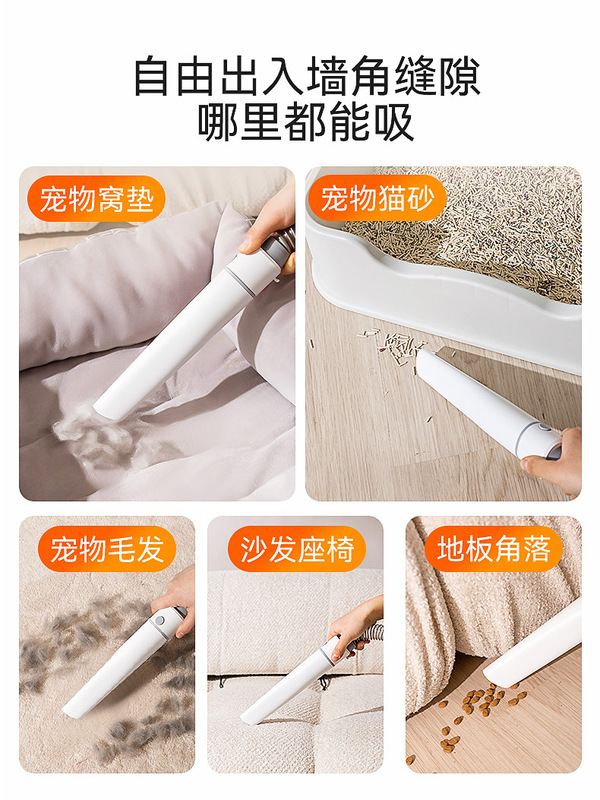 自由出入墙角缝隙
哪里都能吸

宠物窝垫

宠物猫砂

宠物毛发

沙发座椅

地板角落