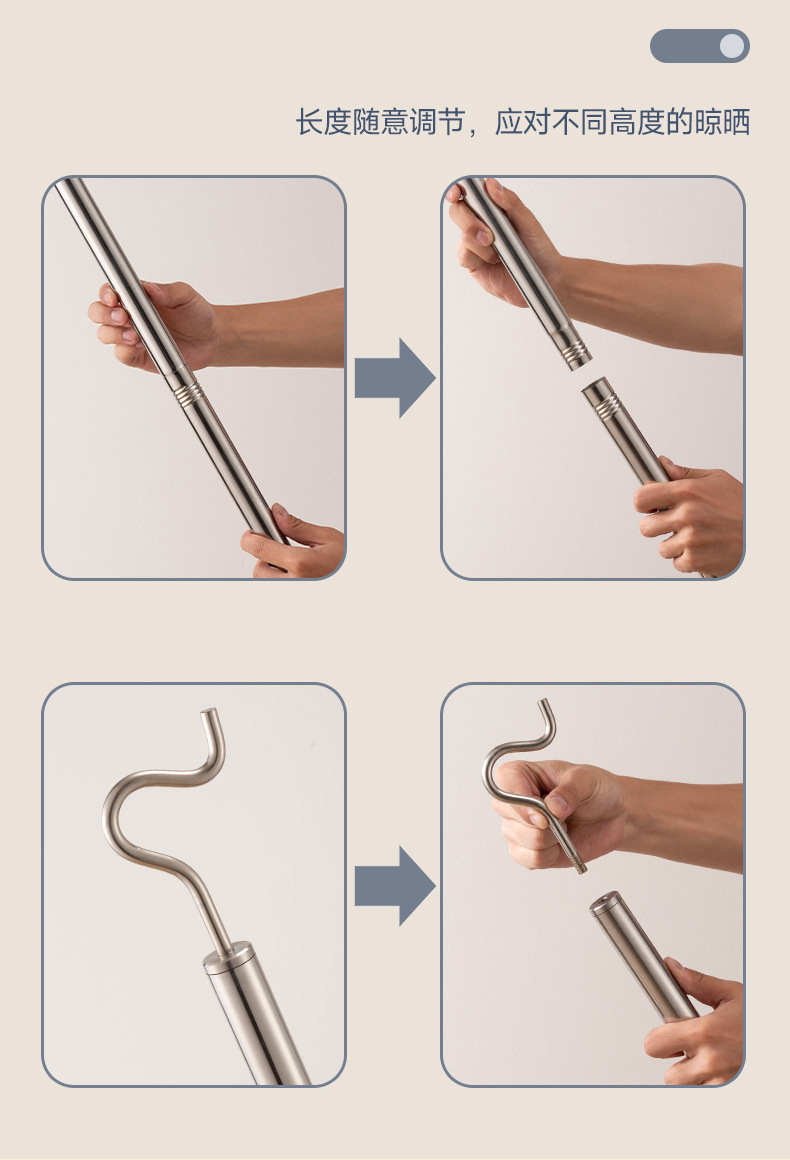 长度随意调节，应对不同高度的晾晒