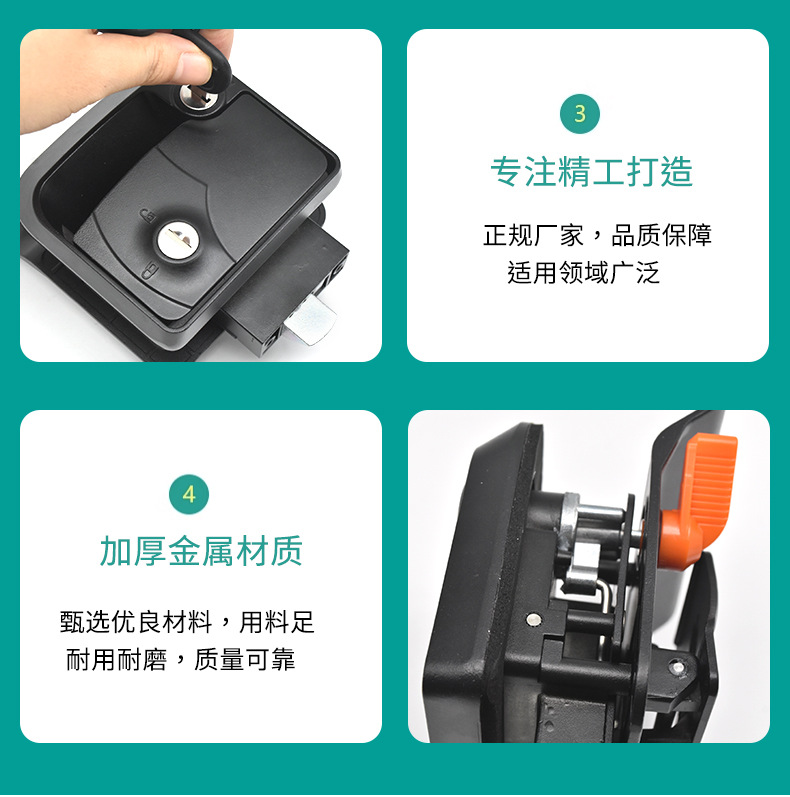 3

专注精工打造

正规厂家，品质保障
适用领域广泛

4

加厚金属材质

甄选优良材料，用料足
耐用耐磨，质量可靠