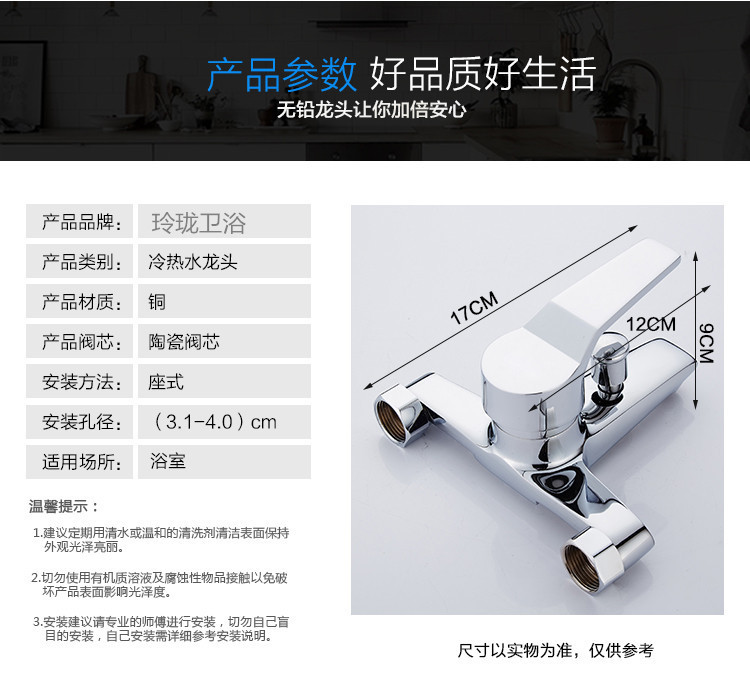 产品参数 好品质好生活

无铅龙头让你加倍安心

| 产品品牌： | 玲珑卫浴 |
|---|---|
| 产品类别： | 冷热水龙头 |
| 产品材质： | 铜 |
| 产品阀芯： | 陶瓷阀芯 |
| 安装方法： | 座式 |
| 安装孔径： | （3.1-4.0）cm |
| 适用场所： | 浴室 |

温馨提示：

1.建议定期用清水或温和的清洗剂清洁表面保持外观光泽亮丽。

2.切勿使用有机质溶液及腐蚀性物品接触以免破坏产品表面影响光泽度。

3.安装建议请专业的师傅进行安装，切勿自己盲目的安装，自己安装需详细参考安装说明。

17CM

12CM

9CM

尺寸以实物为准，仅供参考