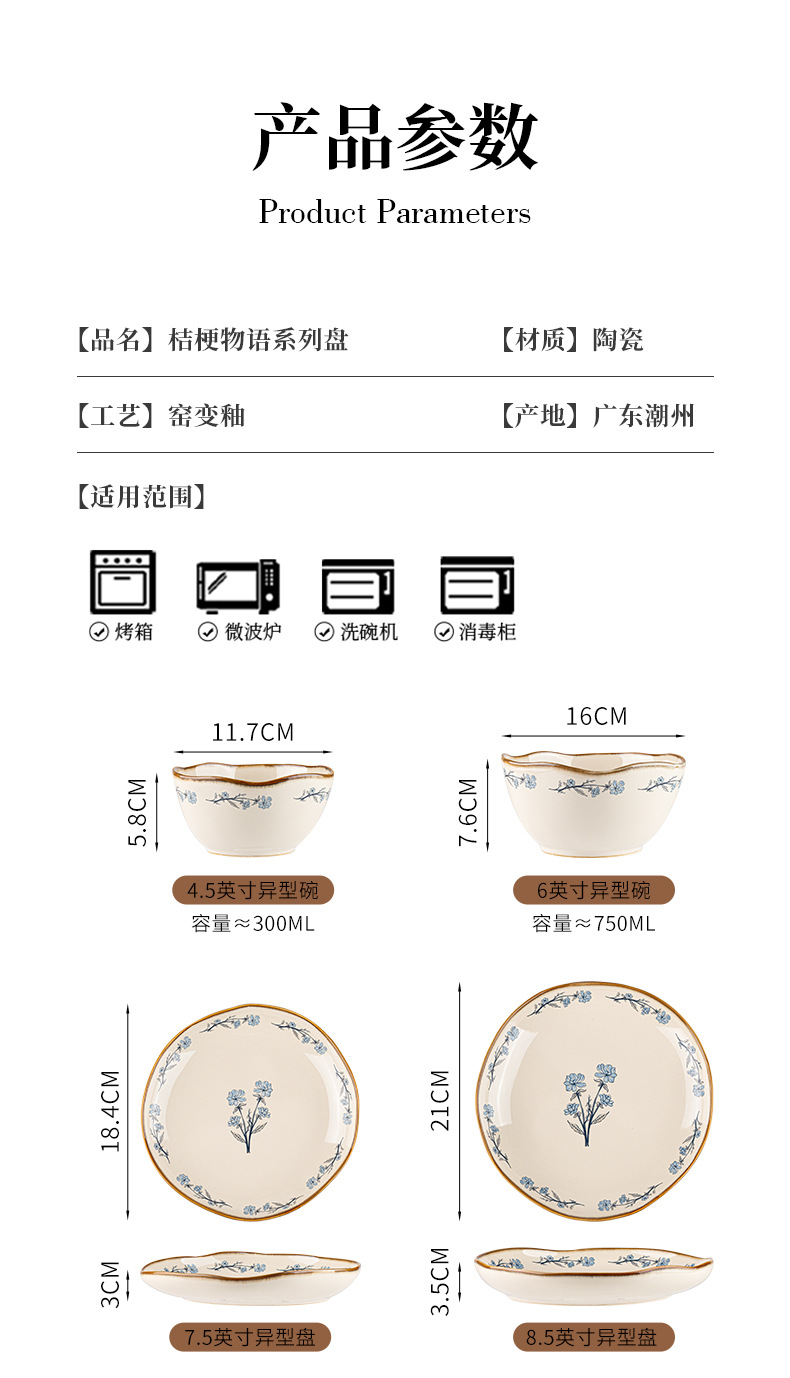 产品参数

Product Parameters

【品名】桔梗物语系列盘

【材质】陶瓷

【工艺】窑变釉

【产地】广东潮州

【适用范围】

烤箱 微波炉 洗碗机 消毒柜

11.7CM

5.8CM

4.5英寸异型碗

容量≈300ML

16CM

7.6CM

6英寸异型碗

容量≈750ML

18.4CM

3CM

7.5英寸异型盘

21CM

3.5CM

8.5英寸异型盘