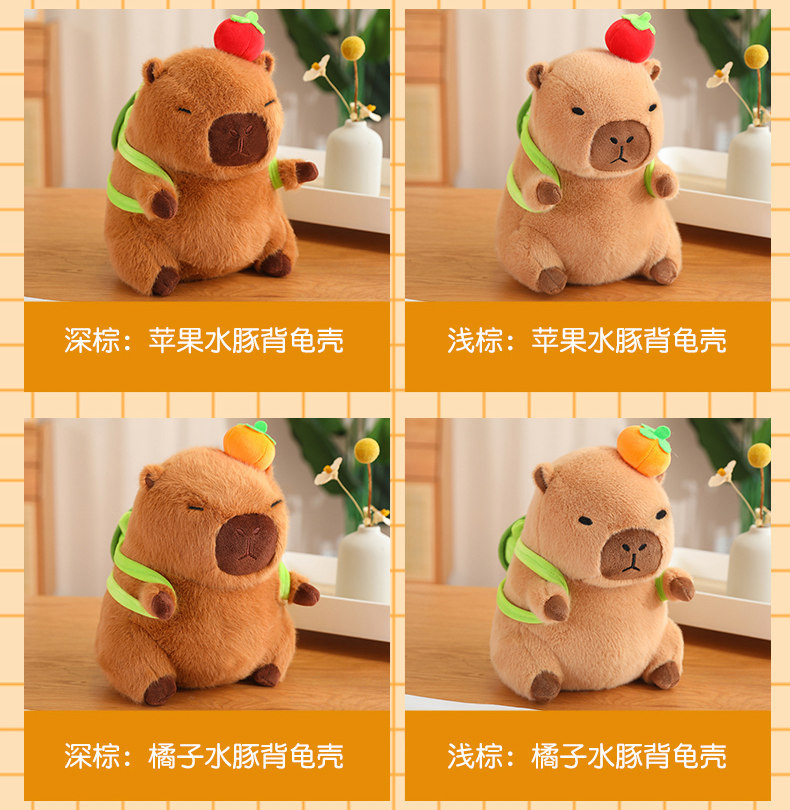 深棕：苹果水豚背龟壳

浅棕：苹果水豚背龟壳

深棕：橘子水豚背龟壳

浅棕：橘子水豚背龟壳