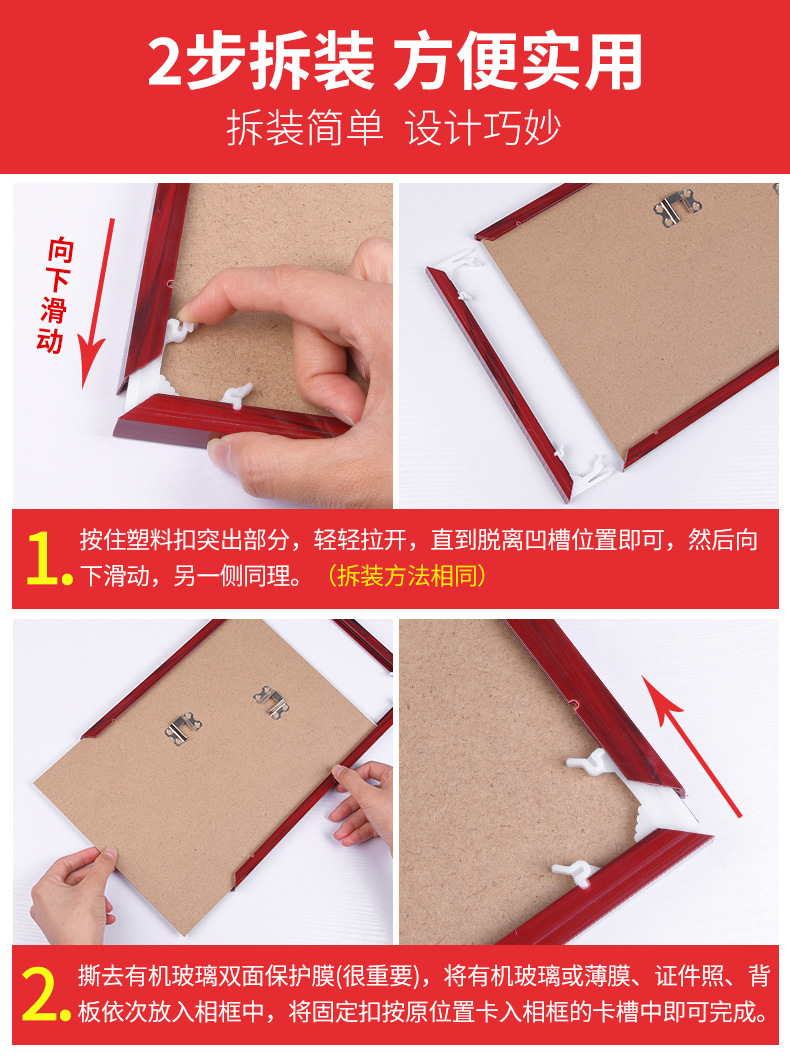 2步拆装 方便实用

拆装简单 设计巧妙

向下滑动

1. 按住塑料扣突出部分，轻轻拉开，直到脱离凹槽位置即可，然后向下滑动，另一侧同理。（拆装方法相同）

2. 撕去有机玻璃双面保护膜(很重要)，将有机玻璃或薄膜、证件照、背板依次放入相框中，将固定扣按原位置卡入相框的卡槽中即可完成。