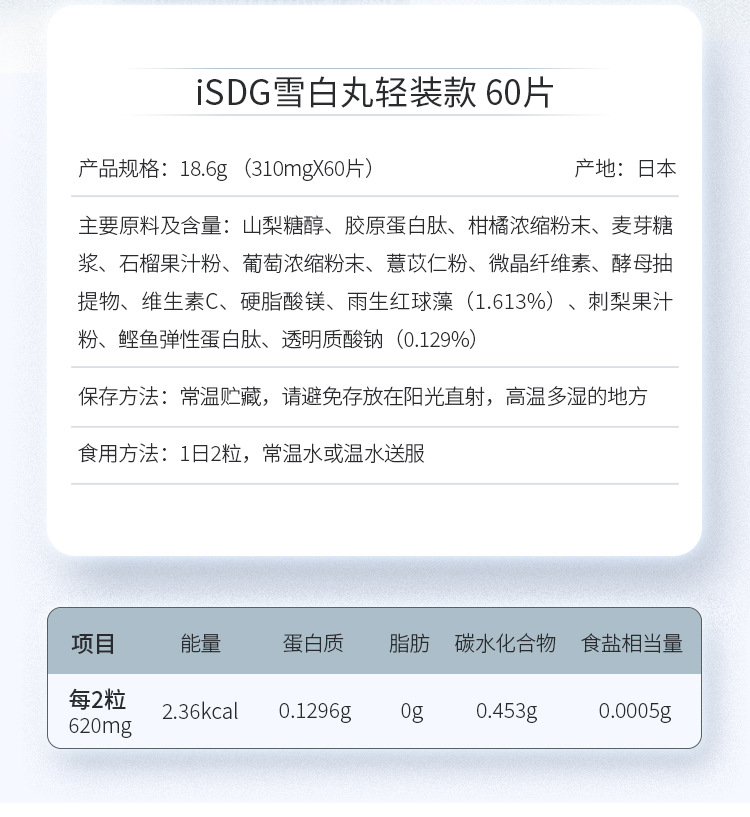 iSDG雪白丸轻装款 60片

产品规格：18.6g（310mgX60片） 产地：日本

主要原料及含量：山梨糖醇、胶原蛋白肽、柑橘浓缩粉末、麦芽糖浆、石榴果汁粉、葡萄浓缩粉末、薏苡仁粉、微晶纤维素、酵母抽提物、维生素C、硬脂酸镁、雨生红球藻（1.613%）、刺梨果汁粉、鲣鱼弹性蛋白肽、透明质酸钠（0.129%）

保存方法：常温贮藏，请避免存放在阳光直射，高温多湿的地方

食用方法：1日2粒，常温水或温水送服

| 项目 | 能量 | 蛋白质 | 脂肪 | 碳水化合物 | 食盐相当量 |
|---|---|---|---|---|---|
| 每2粒 620mg | 2.36kcal | 0.1296g | 0g | 0.453g | 0.0005g |