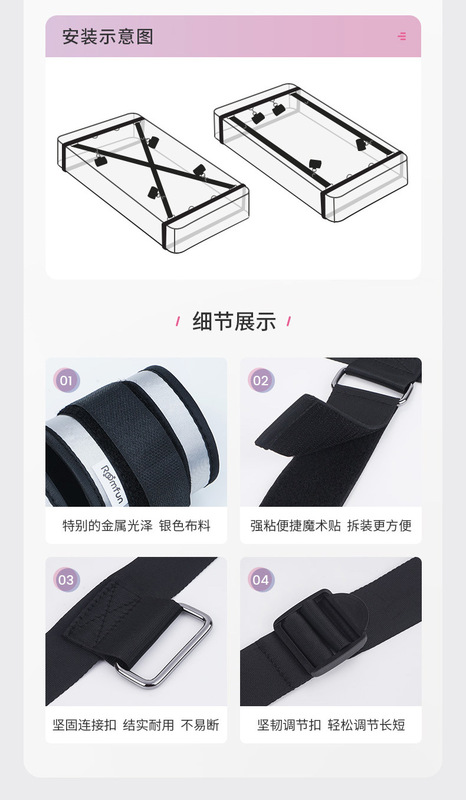 安装示意图

细节展示

01

RoomFun

特别的金属光泽 银色布料

02

强粘便捷魔术贴 拆装更方便

03

坚固连接扣 结实耐用 不易断

04

坚韧调节扣 轻松调节长短