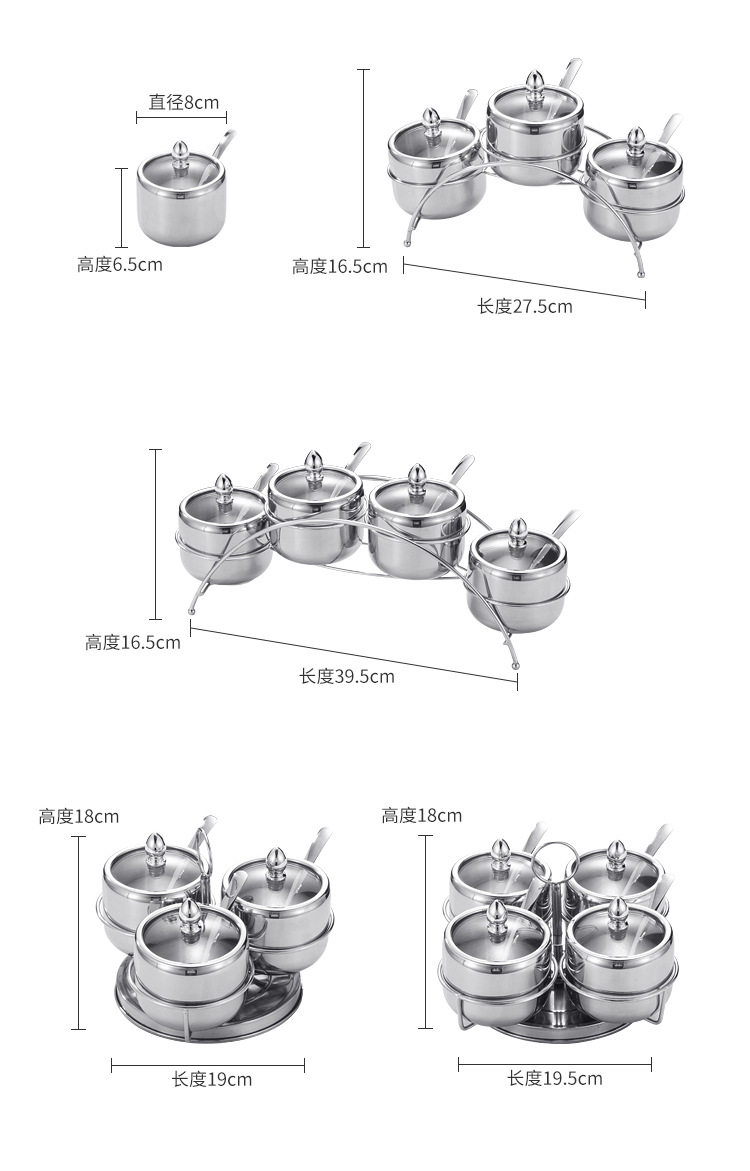 直径8cm

高度6.5cm

高度16.5cm

长度27.5cm

高度16.5cm

长度39.5cm

高度18cm

长度19cm

高度18cm

长度19.5cm