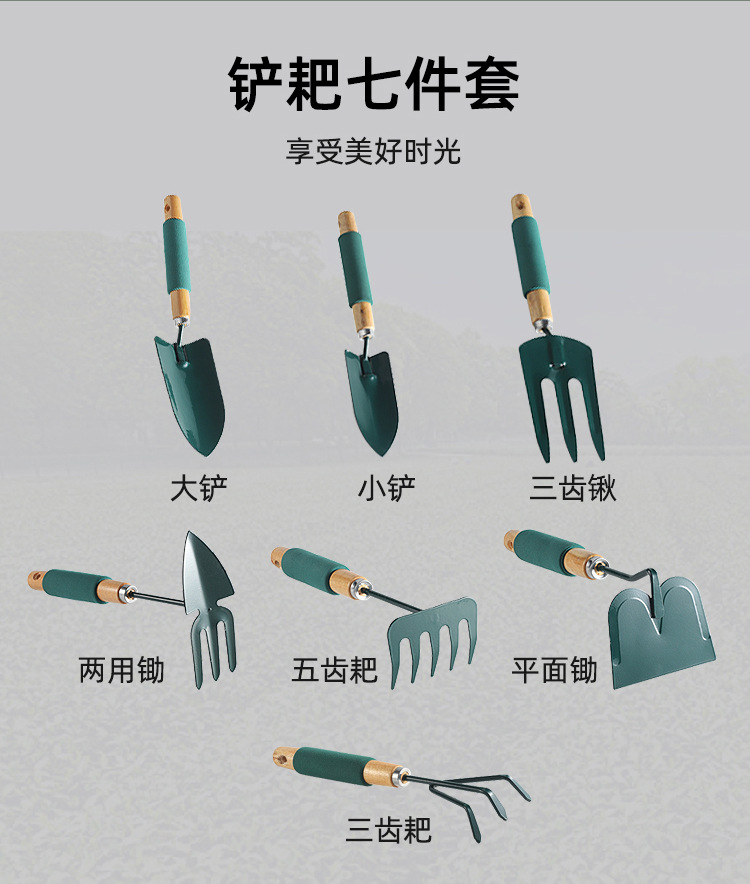 铲耙七件套

享受美好时光

大铲

小铲

三齿锹

两用锄

五齿耙

平面锄

三齿耙