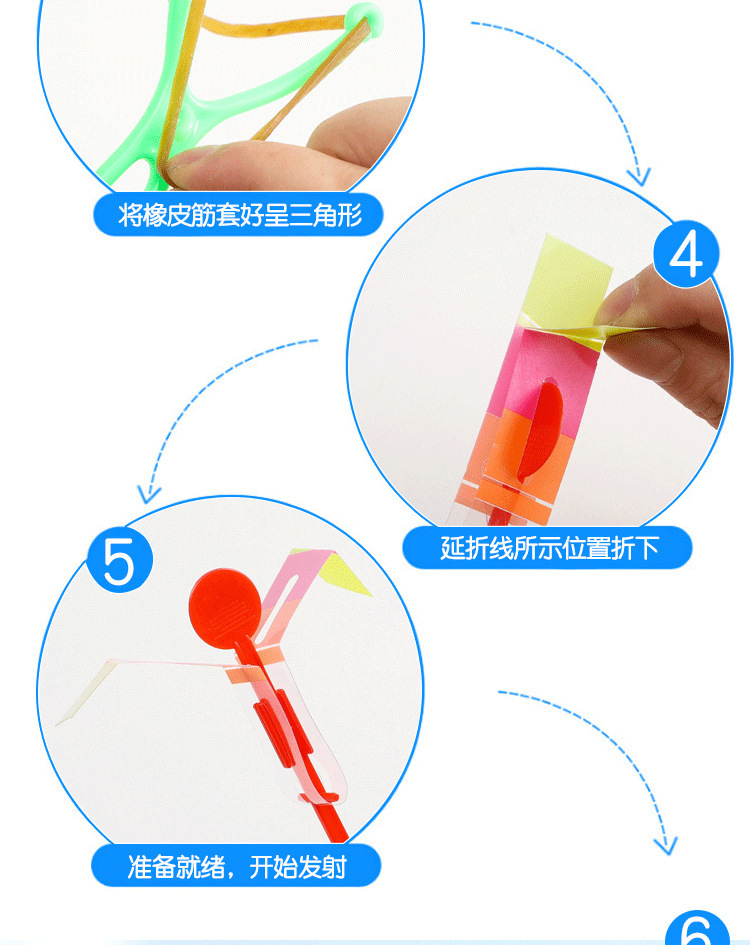 将橡皮筋套好呈三角形

4

延折线所示位置折下

5

准备就绪，开始发射

6