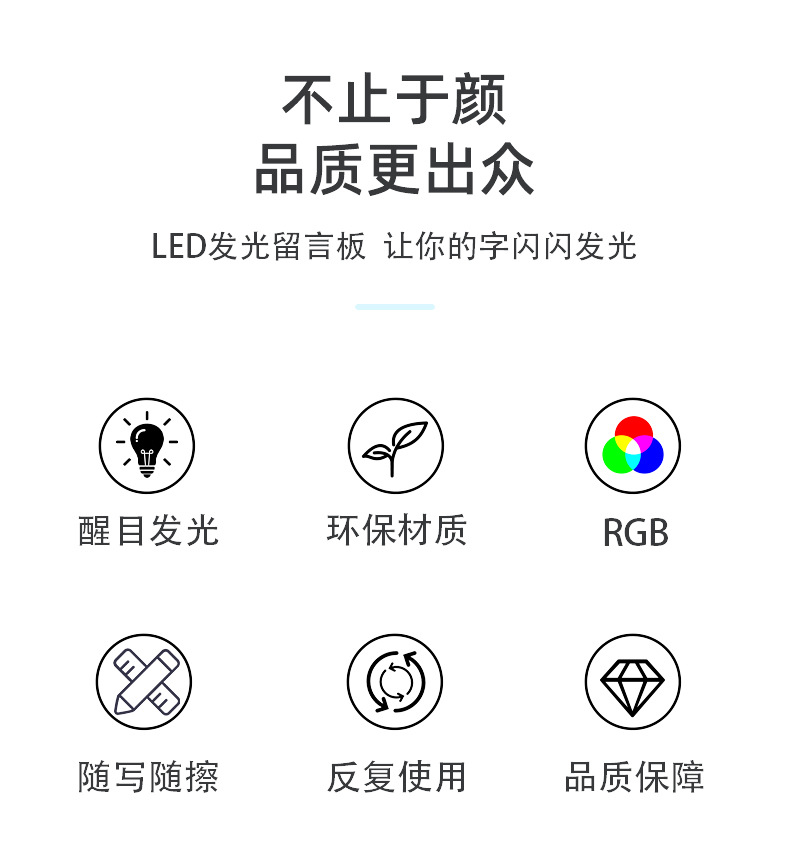 不止于颜
品质更出众

LED发光留言板 让你的字闪闪发光

醒目发光

环保材质

RGB

随写随擦

反复使用

品质保障