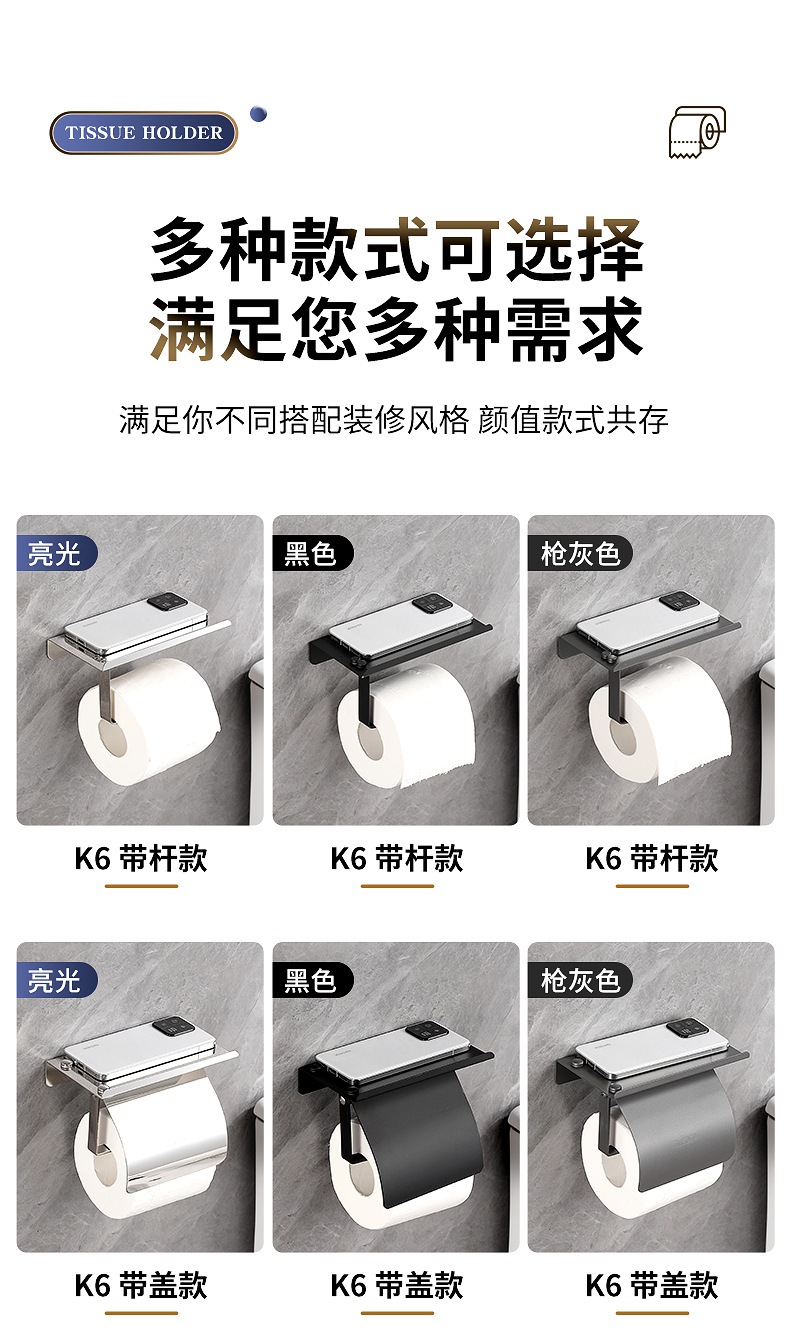 TISSUE HOLDER

多种款式可选择
满足您多种需求

满足你不同搭配装修风格 颜值款式共存

亮光

K6 带杆款

黑色

K6 带杆款

枪灰色

K6 带杆款

亮光

K6 带盖款

黑色

K6 带盖款

枪灰色

K6 带盖款