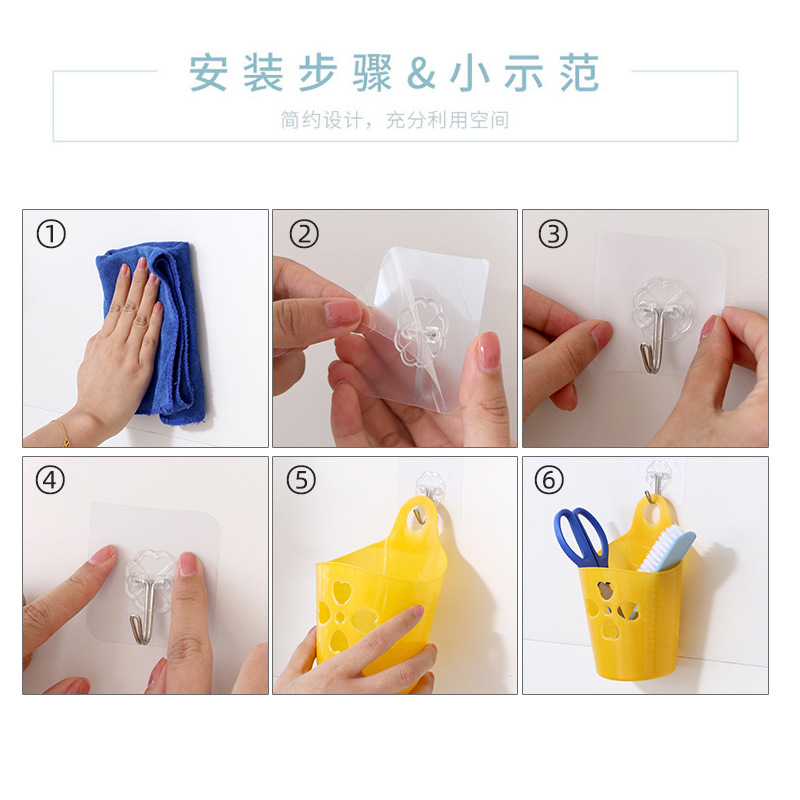 安装步骤&小示范

简约设计，充分利用空间

①

②

③

④

⑤

⑥