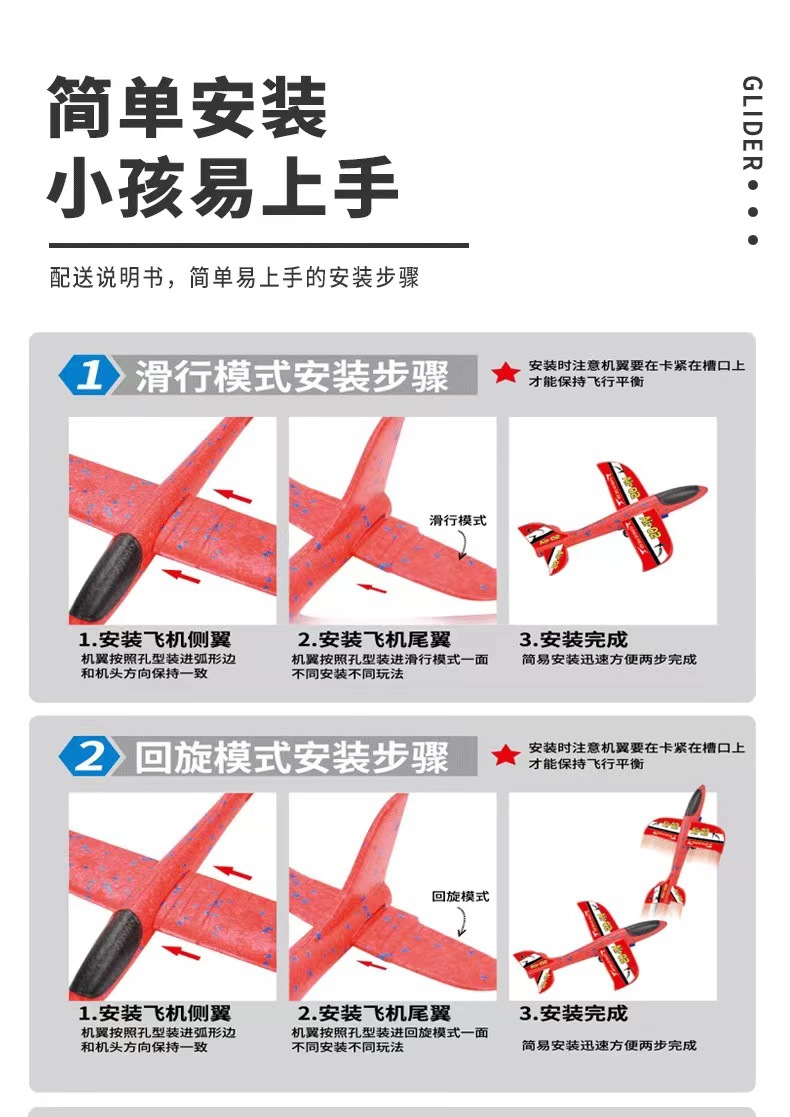 简单安装
小孩易上手

GLIDER

配送说明书，简单易上手的安装步骤

1 滑行模式安装步骤

安装时注意机翼要在卡紧在槽口上才能保持飞行平衡

滑行模式

1.安装飞机侧翼
机翼按照孔型装进弧形边和机头方向保持一致

2.安装飞机尾翼
机翼按照孔型装进滑行模式一面不同安装不同玩法

3.安装完成
简易安装迅速方便两步完成

2 回旋模式安装步骤

安装时注意机翼要在卡紧在槽口上才能保持飞行平衡

回旋模式

1.安装飞机侧翼
机翼按照孔型装进弧形边和机头方向保持一致

2.安装飞机尾翼
机翼按照孔型装进回旋模式一面不同安装不同玩法

3.安装完成
简易安装迅速方便两步完成