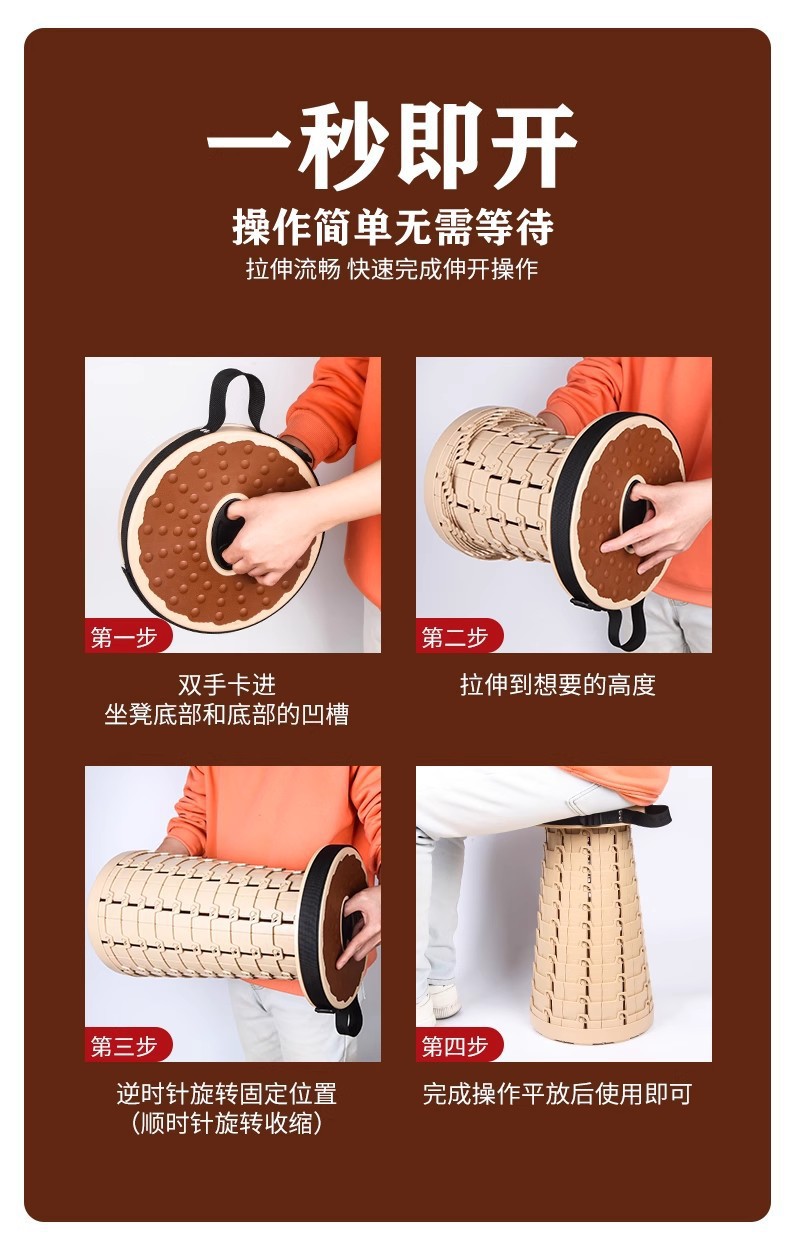 一秒即开

操作简单无需等待

拉伸流畅 快速完成伸开操作

第一步

双手卡进
坐凳底部和底部的凹槽

第二步

拉伸到想要的高度

第三步

逆时针旋转固定位置
（顺时针旋转收缩）

第四步

完成操作平放后使用即可